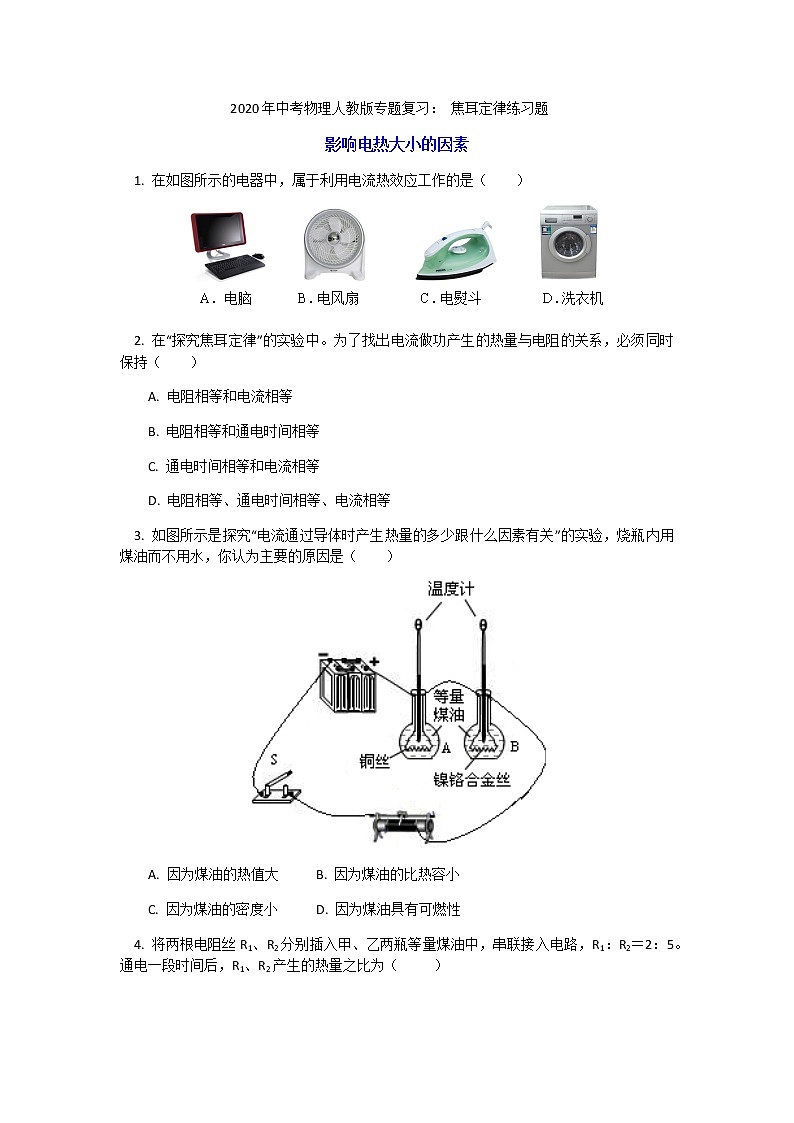 2020年中考物理人教版专题复习： 焦耳定律练习题

影响电热大小的因素

1. 在如图所示的电器中，属于利用电流热效应工作的是（　　）

A．电脑　　B．电风扇　　C．电熨斗　　D．洗衣机

2. 在“探究焦耳定律”的实验中。为了找出电流做功产生的热量与电阻的关系，必须同时保持（　　）

A. 电阻相等和电流相等

B. 电阻相等和通电时间相等

C. 通电时间相等和电流相等

D. 电阻相等、通电时间相等、电流相等

3. 如图所示是探究“电流通过导体时产生热量的多少跟什么因素有关”的实验，烧瓶内用煤油而不用水，你认为主要的原因是（　　）

温度计

等量煤油

A

B

铜丝

镍铬合金丝

S

A. 因为煤油的热值大　　B. 因为煤油的比热容小

C. 因为煤油的密度小　　D. 因为煤油具有可燃性

4. 将两根电阻丝 $R_1$、$R_2$分别插入甲、乙两瓶等量煤油中，串联接入电路，$R_1$：$R_2$＝2：5。通电一段时间后，$R_1$、$R_2$产生的热量之比为（　　）