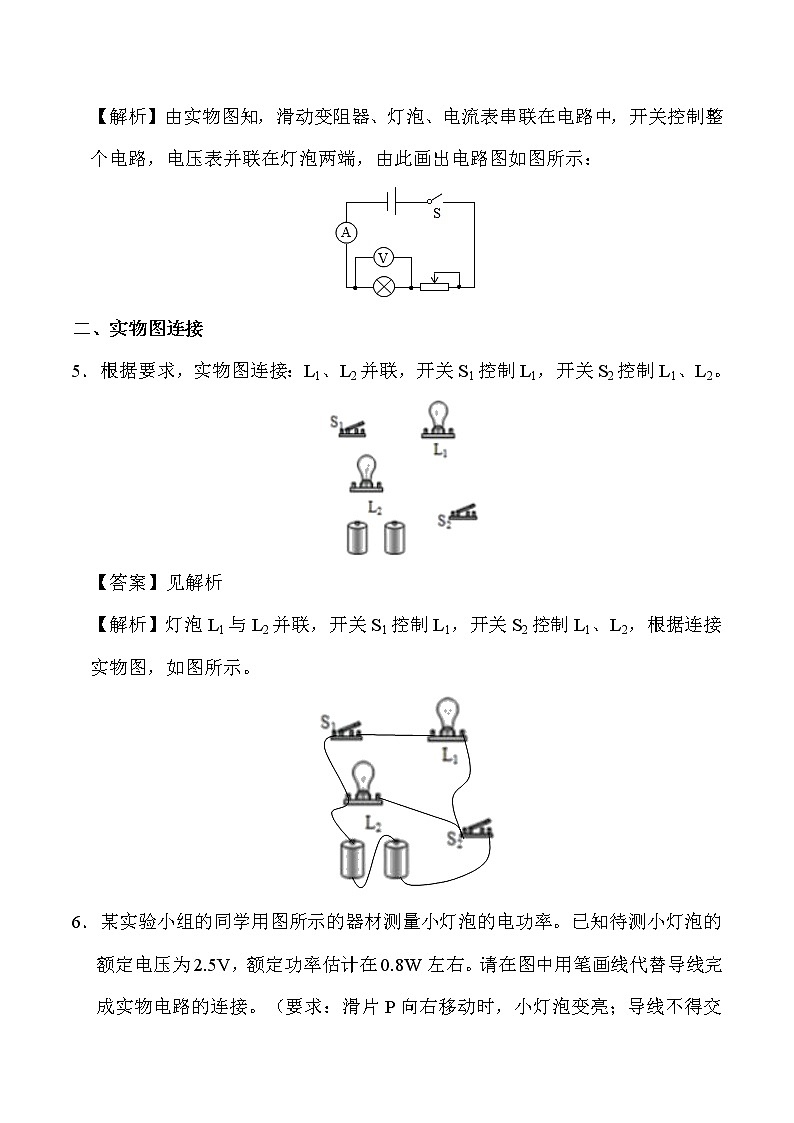 【解析】由实物图知，滑动变阻器、灯泡、电流表串联在电路中，开关控制整个电路，电压表并联在灯泡两端，由此画出电路图如图所示：

S
A
V

二、实物图连接

5．根据要求，实物图连接：$L_1$、$L_2$并联，开关$S_1$控制$L_1$，开关$S_2$控制$L_1$、$L_2$。

$S_1$
$L_1$
$L_2$
$S_2$

【答案】见解析

【解析】灯泡$L_1$与$L_2$并联，开关$S_1$控制$L_1$，开关$S_2$控制$L_1$、$L_2$，根据连接实物图，如图所示。

$S_1$
$L_1$
$L_2$
$S_2$

6．某实验小组的同学用图所示的器材测量小灯泡的电功率。已知待测小灯泡的额定电压为2.5V，额定功率估计在0.8W左右。请在图中用笔画线代替导线完成实物电路的连接。（要求：滑片P向右移动时，小灯泡变亮；导线不得交