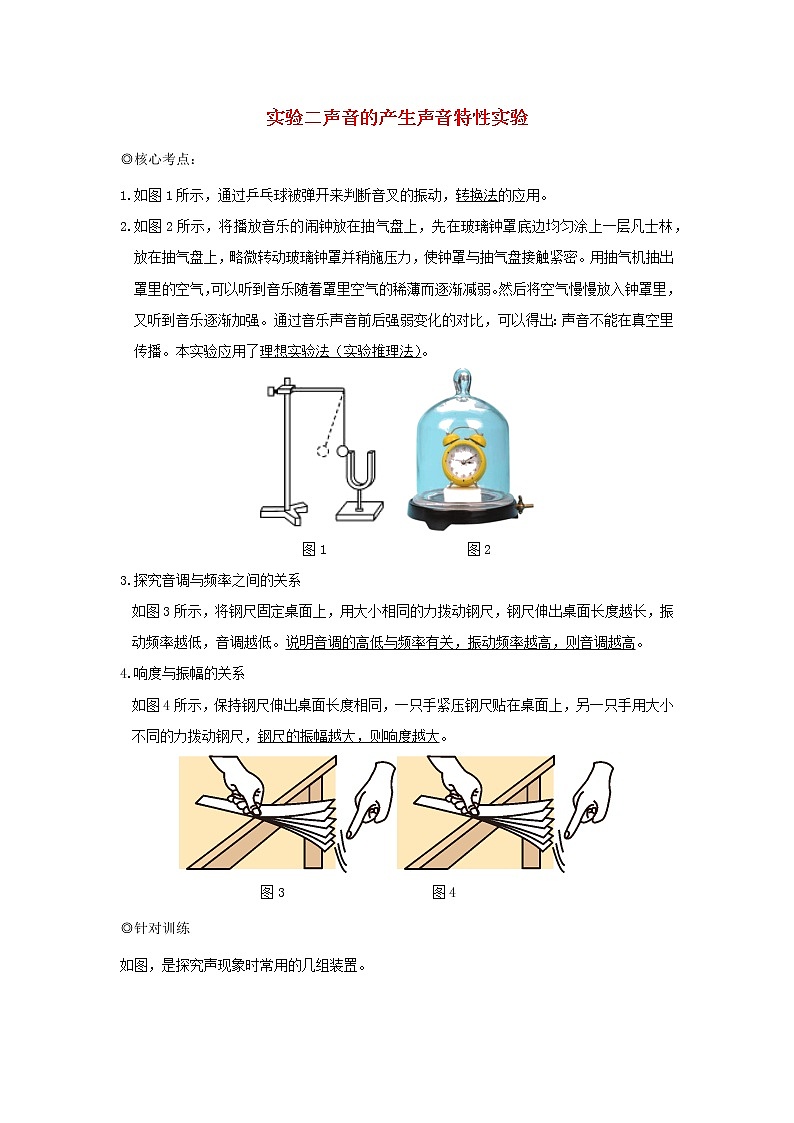 实验二声音的产生声音特性实验

◎核心考点：

1.如图1所示，通过乒乓球被弹开来判断音叉的振动，转换法的应用。

2.如图2所示，将播放音乐的闹钟放在抽气盘上，先在玻璃钟罩底边均匀涂上一层凡士林，放在抽气盘上，略微转动玻璃钟罩并稍施压力，使钟罩与抽气盘接触紧密。用抽气机抽出罩里的空气，可以听到音乐随着罩里空气的稀薄而逐渐减弱。然后将空气慢慢放入钟罩里，又听到音乐逐渐加强。通过音乐声音前后强弱变化的对比，可以得出：声音不能在真空里传播。本实验应用了理想实验法（实验推理法）。

图1　　图2

3.探究音调与频率之间的关系

如图3所示，将钢尺固定桌面上，用大小相同的力拨动钢尺，钢尺伸出桌面长度越长，振动频率越低，音调越低。说明音调的高低与频率有关，振动频率越高，则音调越高。

4.响度与振幅的关系

如图4所示，保持钢尺伸出桌面长度相同，一只手紧压钢尺贴在桌面上，另一只手用大小不同的力拨动钢尺，钢尺的振幅越大，则响度越大。

图3　　图4

◎针对训练

如图，是探究声现象时常用的几组装置。