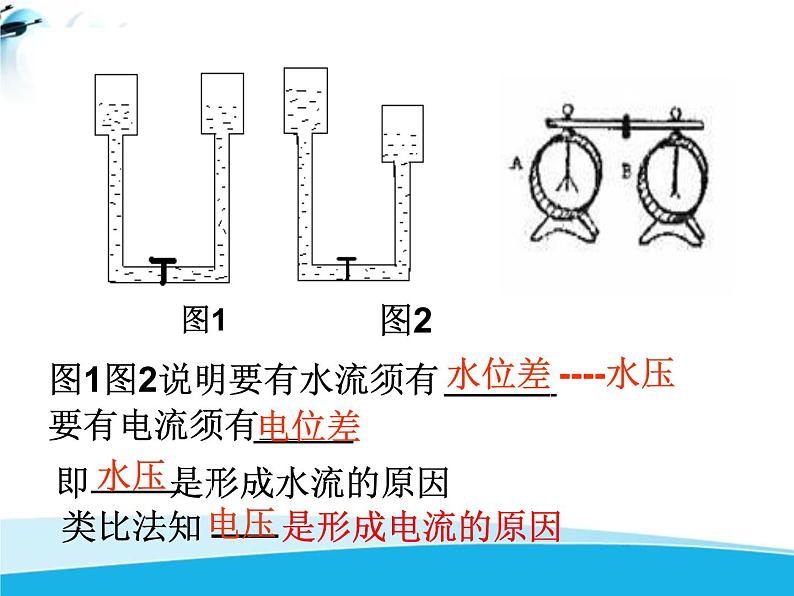 A B

图1 图2

图1图2说明要有水流须有 水位差 ----水压
要有电流须有电位差

即 水压 是形成水流的原因
类比法知 电压 是形成电流的原因