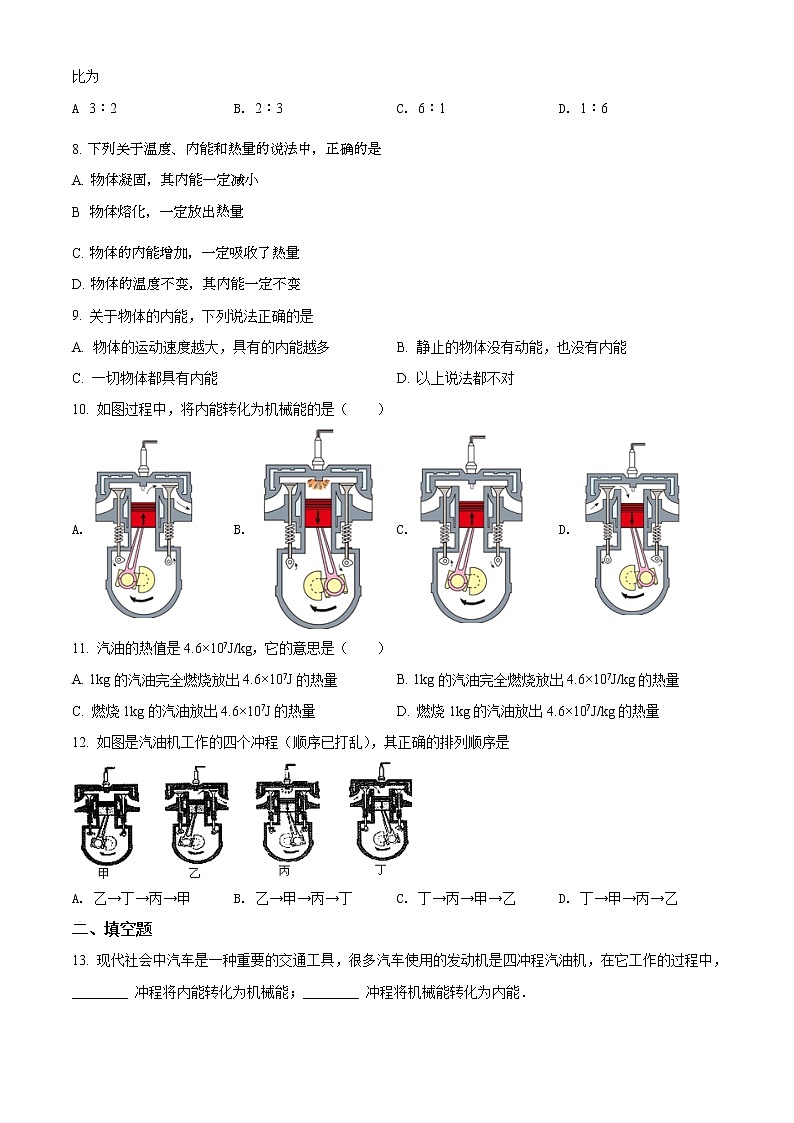 比为

A 3∶2　　B. 2∶3　　C. 6∶1　　D. 1∶6

8. 下列关于温度、内能和热量的说法中，正确的是

A. 物体凝固，其内能一定减小

B 物体熔化，一定放出热量

C. 物体的内能增加，一定吸收了热量

D. 物体的温度不变，其内能一定不变

9. 关于物体的内能，下列说法正确的是

A. 物体的运动速度越大，具有的内能越多　　B. 静止的物体没有动能，也没有内能

C. 一切物体都具有内能　　D. 以上说法都不对

10. 如图过程中，将内能转化为机械能的是（　　）

A.　　B.　　C.　　D.

11. 汽油的热值是 $4.6×10^7$J/kg，它的意思是（　　）

A. 1kg 的汽油完全燃烧放出 $4.6×10^7$J 的热量　　B. 1kg 的汽油完全燃烧放出 $4.6×10^7$J/kg 的热量

C. 燃烧 1kg 的汽油放出 $4.6×10^7$J 的热量　　D. 燃烧 1kg 的汽油放出 $4.6×10^7$J/kg 的热量

12. 如图是汽油机工作的四个冲程（顺序已打乱），其正确的排列顺序是

甲　乙　丙　丁

A. 乙→丁→丙→甲　　B. 乙→甲→丙→丁　　C. 丁→丙→甲→乙　　D. 丁→甲→丙→乙

二、填空题

13. 现代社会中汽车是一种重要的交通工具，很多汽车使用的发动机是四冲程汽油机，在它工作的过程中，________ 冲程将内能转化为机械能；________ 冲程将机械能转化为内能．