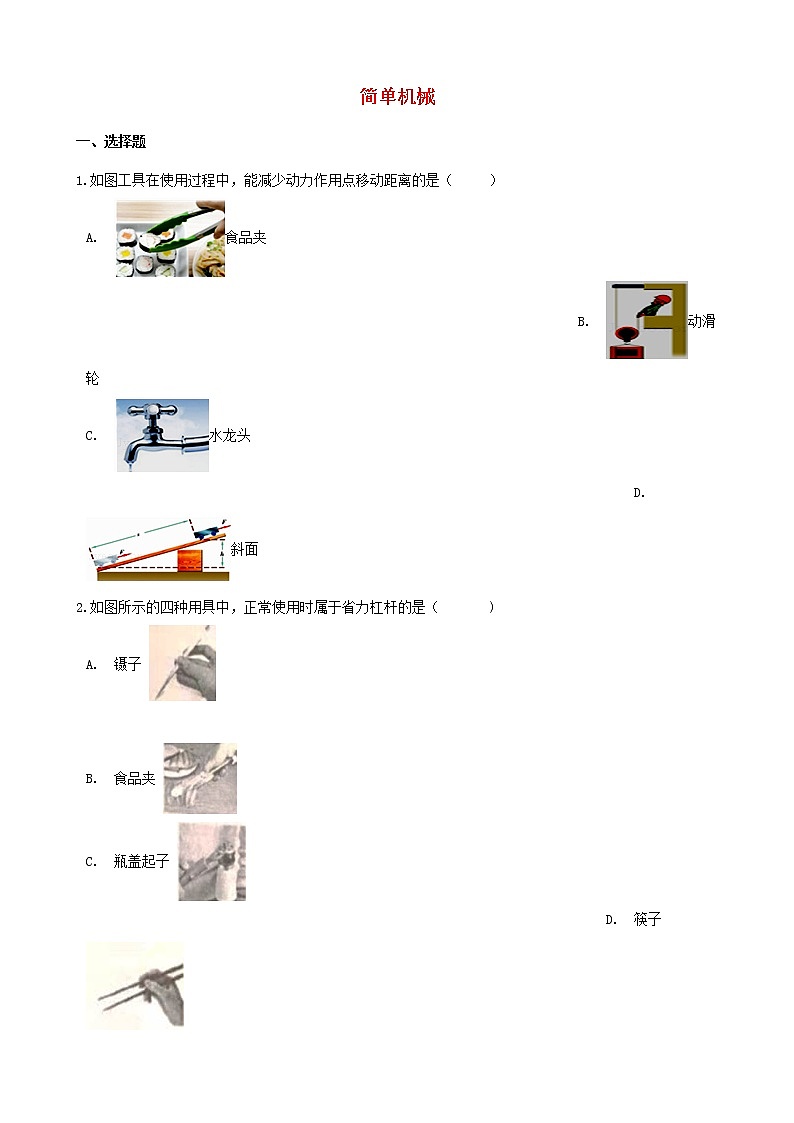 简单机械

一、选择题

1.如图工具在使用过程中，能减少动力作用点移动距离的是（　　）

A. 食品夹

B. 动滑轮

C. 水龙头

D. 斜面

2.如图所示的四种用具中，正常使用时属于省力杠杆的是（　　）

A. 镊子

B. 食品夹

C. 瓶盖起子

D. 筷子