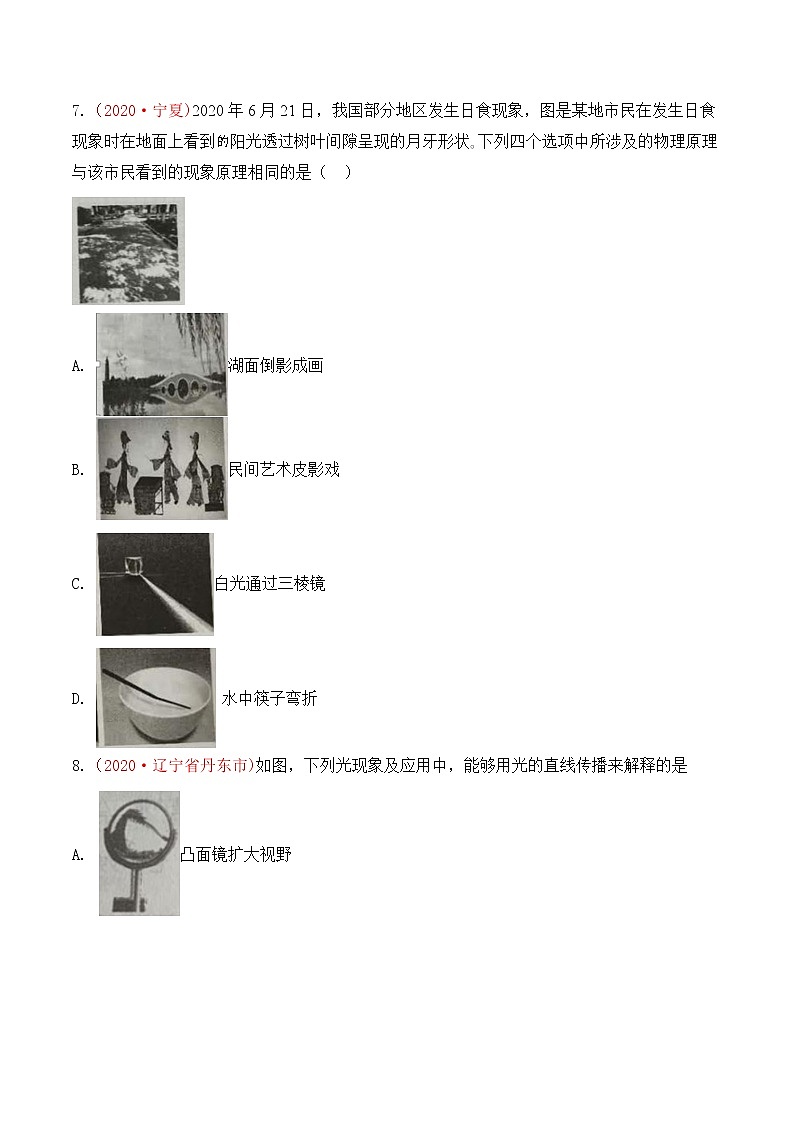 7.（2020·宁夏)2020年6月21日，我国部分地区发生日食现象，图是某地市民在发生日食现象时在地面上看到的阳光透过树叶间隙呈现的月牙形状。下列四个选项中所涉及的物理原理与该市民看到的现象原理相同的是（　）

A. 湖面倒影成画

B. 民间艺术皮影戏

C. 白光通过三棱镜

D. 水中筷子弯折

8.（2020·辽宁省丹东市)如图，下列光现象及应用中，能够用光的直线传播来解释的是

A. 凸面镜扩大视野