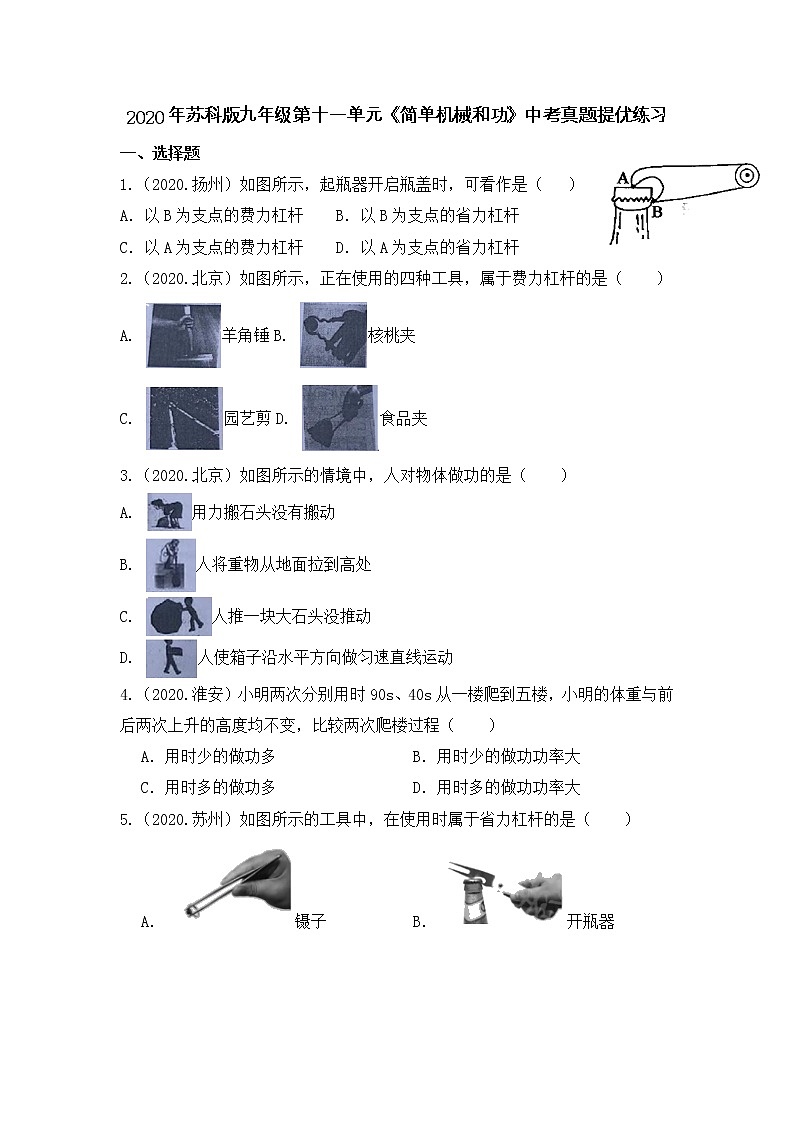 2020年苏科版九年级第十一单元《简单机械和功》中考真题提优练习

一、选择题

1.（2020.扬州）如图所示，起瓶器开启瓶盖时，可看作是（　　）

A

B

A. 以B为支点的费力杠杆　　B. 以B为支点的省力杠杆

C. 以A为支点的费力杠杆　　D. 以A为支点的省力杠杆

2.（2020.北京）如图所示，正在使用的四种工具，属于费力杠杆的是（　　）

A. 羊角锤 B. 核桃夹

C. 园艺剪 D. 食品夹

3.（2020.北京）如图所示的情境中，人对物体做功的是（　　）

A. 用力搬石头没有搬动

B. 人将重物从地面拉到高处

C. 人推一块大石头没推动

D. 人使箱子沿水平方向做匀速直线运动

4.（2020.淮安）小明两次分别用时90s、40s从一楼爬到五楼，小明的体重与前后两次上升的高度均不变，比较两次爬楼过程（　　）

A. 用时少的做功多　　B. 用时少的做功功率大

C. 用时多的做功多　　D. 用时多的做功功率大

5.（2020.苏州）如图所示的工具中，在使用时属于省力杠杆的是（　　）

A. 镊子　　B. 开瓶器