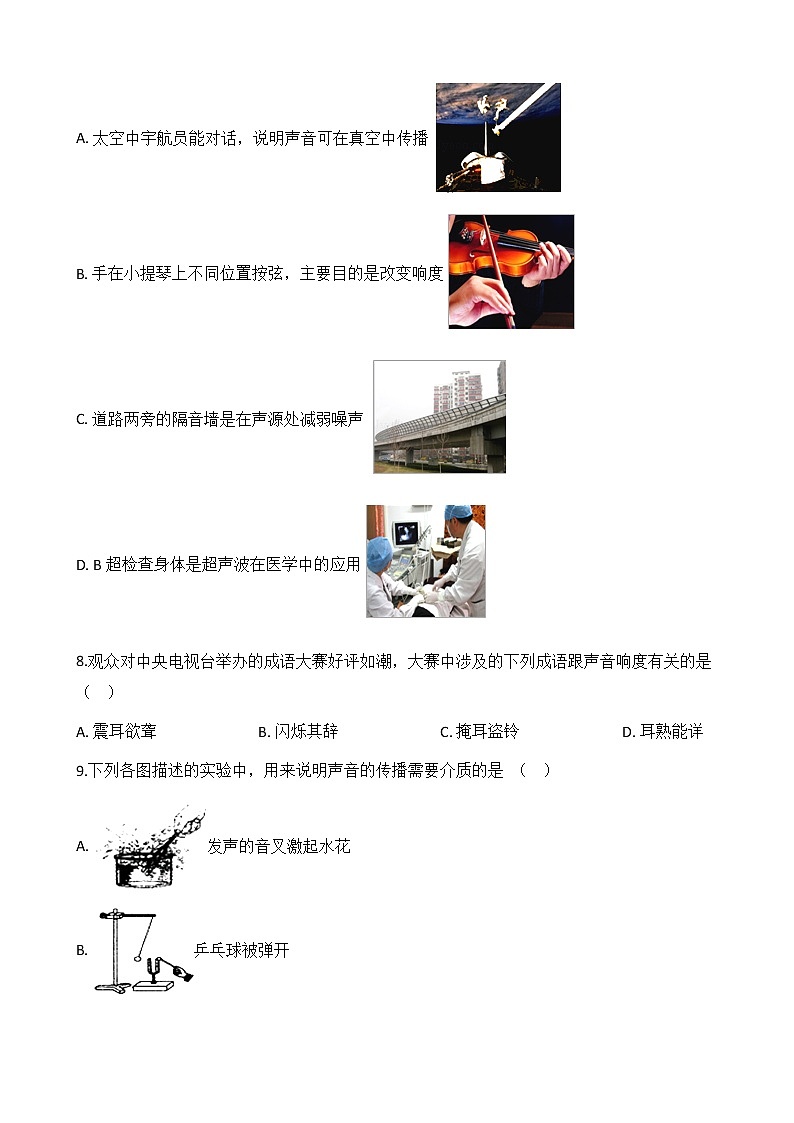 A. 太空中宇航员能对话，说明声音可在真空中传播

B. 手在小提琴上不同位置按弦，主要目的是改变响度

C. 道路两旁的隔音墙是在声源处减弱噪声

D. B 超检查身体是超声波在医学中的应用

8.观众对中央电视台举办的成语大赛好评如潮，大赛中涉及的下列成语跟声音响度有关的是（　）

A. 震耳欲聋　　B. 闪烁其辞　　C. 掩耳盗铃　　D. 耳熟能详

9.下列各图描述的实验中，用来说明声音的传播需要介质的是　（　）

A. 发声的音叉激起水花

B. 乒乓球被弹开