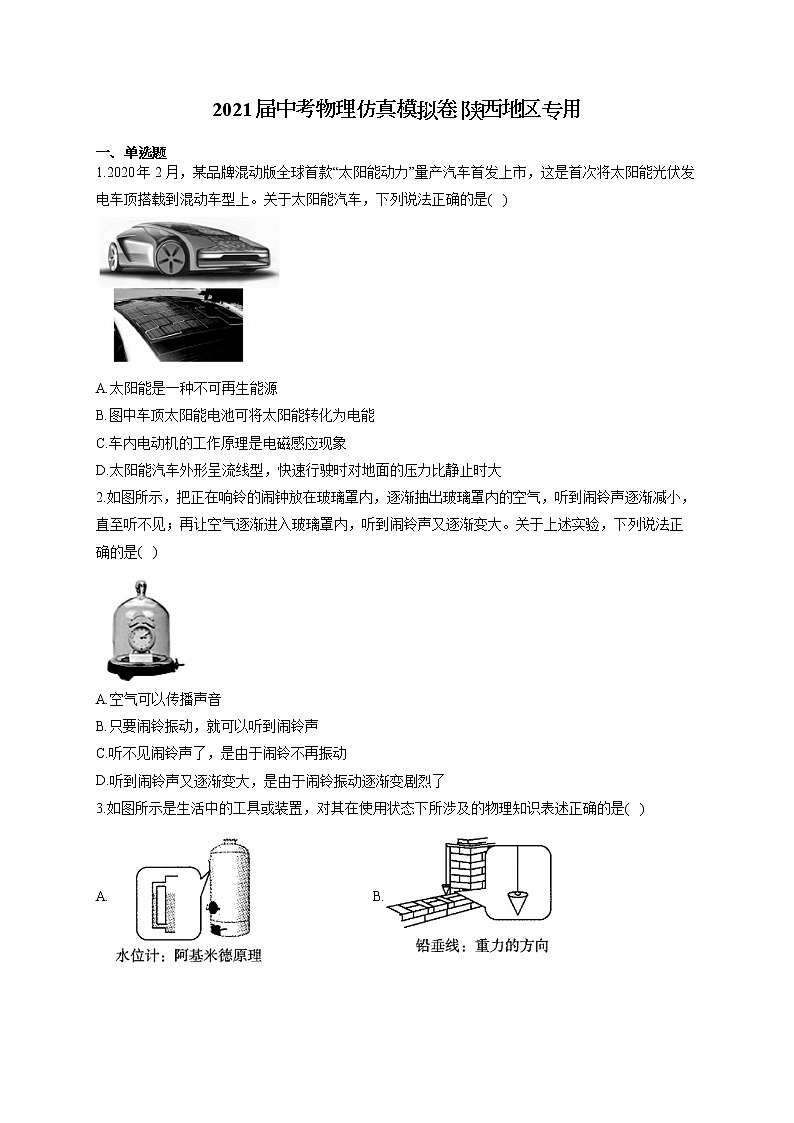 2021届中考物理仿真模拟卷 陕西地区专用

一、单选题

1.2020年2月，某品牌混动版全球首款“太阳能动力”量产汽车首发上市，这是首次将太阳能光伏发电车顶搭载到混动车型上。关于太阳能汽车，下列说法正确的是( )

A.太阳能是一种不可再生能源

B.图中车顶太阳能电池可将太阳能转化为电能

C.车内电动机的工作原理是电磁感应现象

D.太阳能汽车外形呈流线型，快速行驶时对地面的压力比静止时大

2.如图所示，把正在响铃的闹钟放在玻璃罩内，逐渐抽出玻璃罩内的空气，听到闹铃声逐渐减小，直至听不见；再让空气逐渐进入玻璃罩内，听到闹铃声又逐渐变大。关于上述实验，下列说法正确的是( )

A.空气可以传播声音

B.只要闹铃振动，就可以听到闹铃声

C.听不见闹铃声了，是由于闹铃不再振动

D.听到闹铃声又逐渐变大，是由于闹铃振动逐渐变剧烈了

3.如图所示是生活中的工具或装置，对其在使用状态下所涉及的物理知识表述正确的是( )

A.

水位计：阿基米德原理

B.

铅垂线：重力的方向