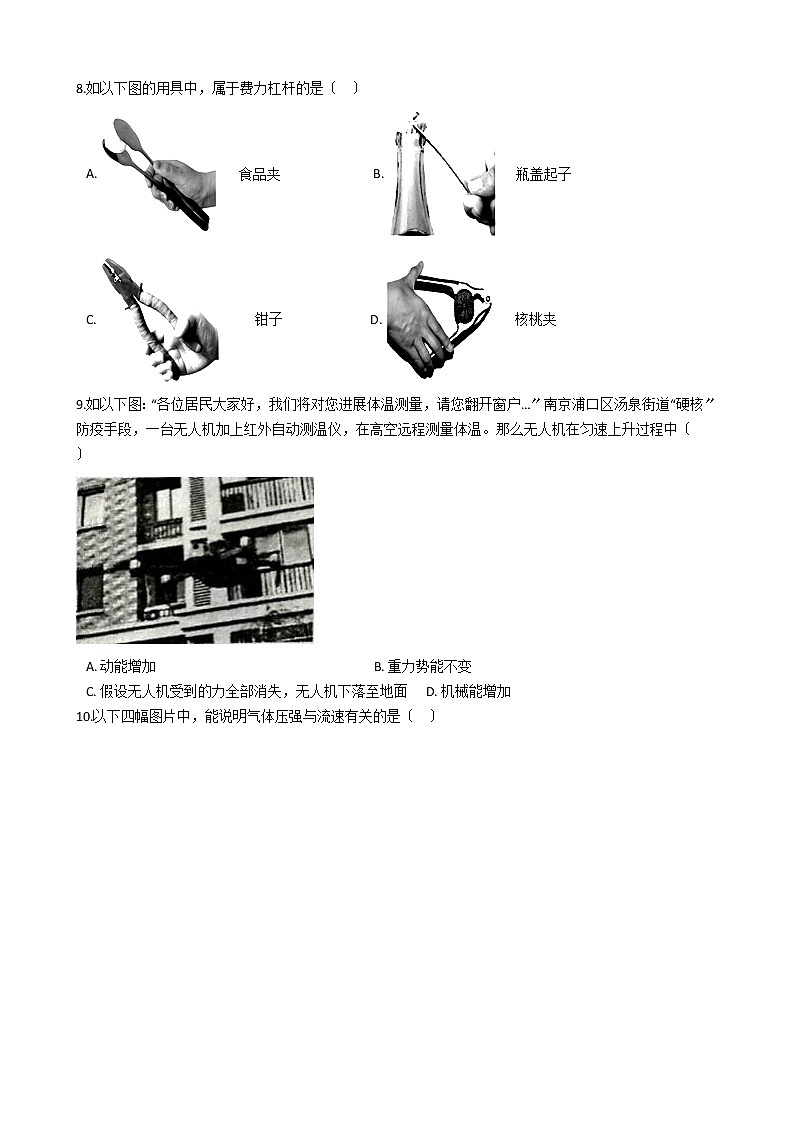 8.如以下图的用具中，属于费力杠杆的是〔　〕

A. 食品夹

B. 瓶盖起子

C. 钳子

D. 核桃夹

9.如以下图: “各位居民大家好，我们将对您进展体温测量，请您翻开窗户…” 南京浦口区汤泉街道“硬核” 防疫手段，一台无人机加上红外自动测温仪，在高空远程测量体温。那么无人机在匀速上升过程中〔　〕

A. 动能增加

B. 重力势能不变

C. 假设无人机受到的力全部消失，无人机下落至地面

D. 机械能增加

10.以下四幅图片中，能说明气体压强与流速有关的是〔　〕