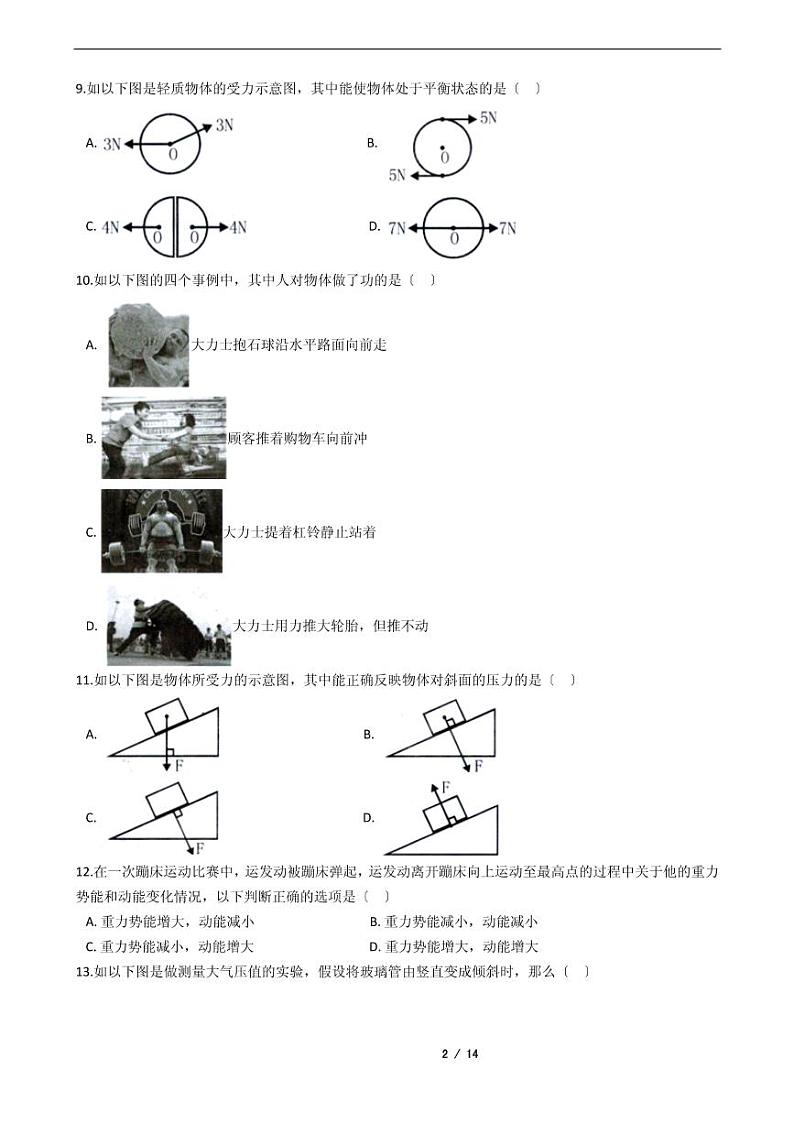 9.如以下图是轻质物体的受力示意图，其中能使物体处于平衡状态的是〔　〕

A. 3N 0 3N

B. 5N 0 5N

C. 4N 0 0 4N

D. 7N 0 7N

10.如以下图的四个事例中，其中人对物体做了功的是〔　〕

A. 大力士抱石球沿水平路面向前走

B. 顾客推着购物车向前冲

C. 大力士提着杠铃静止站着

D. 大力士用力推大轮胎，但推不动

11.如以下图是物体所受力的示意图，其中能正确反映物体对斜面的压力的是〔　〕

A. F

B. F

C. F

D. F

12.在一次蹦床运动比赛中，运发动被蹦床弹起，运发动离开蹦床向上运动至最高点的过程中关于他的重力势能和动能变化情况，以下判断正确的选项是〔　〕

A. 重力势能增大，动能减小
B. 重力势能减小，动能减小
C. 重力势能减小，动能增大
D. 重力势能增大，动能增大

13.如以下图是做测量大气压值的实验，假设将玻璃管由竖直变成倾斜时，那么〔　〕

2 / 14