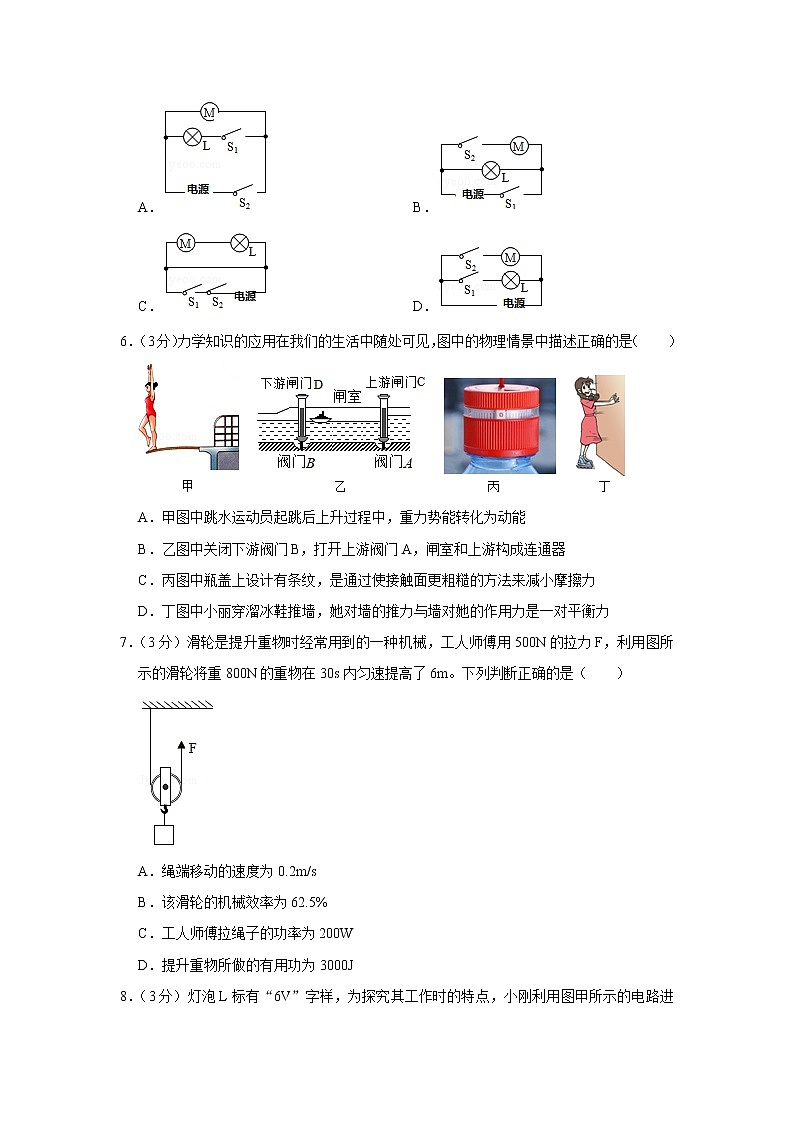 M L $S_1$ 电源 $S_2$
A.

$S_2$ M L 电源 $S_1$
B.

M L $S_1$ $S_2$ 电源
C.

$S_2$ M $S_1$ L 电源
D.

6.（3分）力学知识的应用在我们的生活中随处可见，图中的物理情景中描述正确的是（　　）

下游闸门D 闸室 上游闸门C 阀门B 阀门A

甲 乙 丙 丁

A．甲图中跳水运动员起跳后上升过程中，重力势能转化为动能

B．乙图中关闭下游阀门B，打开上游阀门A，闸室和上游构成连通器

C．丙图中瓶盖上设计有条纹，是通过使接触面更粗糙的方法来减小摩擦力

D．丁图中小丽穿溜冰鞋推墙，她对墙的推力与墙对她的作用力是一对平衡力

7.（3分）滑轮是提升重物时经常用到的一种机械，工人师傅用500N的拉力F，利用图所示的滑轮将重800N的重物在30s内匀速提高了6m。下列判断正确的是（　　）

F

A．绳端移动的速度为0.2m/s

B．该滑轮的机械效率为62.5%

C．工人师傅拉绳子的功率为200W

D．提升重物所做的有用功为3000J

8.（3分）灯泡L标有“6V”字样，为探究其工作时的特点，小刚利用图甲所示的电路进