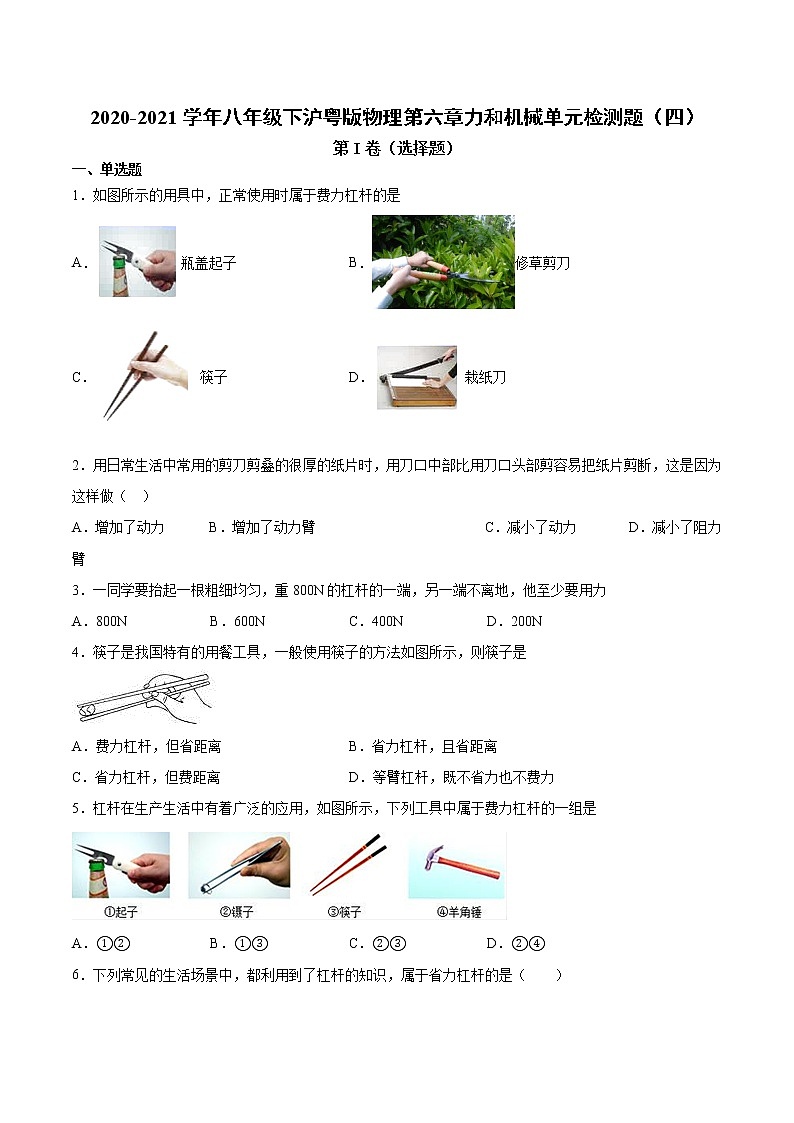 2020-2021 学年八年级下沪粤版物理第六章力和机械单元检测题（四）

第 I 卷（选择题）

一、单选题

1．如图所示的用具中，正常使用时属于费力杠杆的是

A． 瓶盖起子 B． 修草剪刀

C． 筷子 D． 裁纸刀

2．用日常生活中常用的剪刀剪叠的很厚的纸片时，用刀口中部比用刀口头部剪容易把纸片剪断，这是因为这样做（　）

A．增加了动力　　B．增加了动力臂　　C．减小了动力　　D．减小了阻力臂

3．一同学要抬起一根粗细均匀，重 800N 的杠杆的一端，另一端不离地，他至少要用力

A．800N　　B．600N　　C．400N　　D．200N

4．筷子是我国特有的用餐工具，一般使用筷子的方法如图所示，则筷子是

A．费力杠杆，但省距离　　B．省力杠杆，且省距离

C．省力杠杆，但费距离　　D．等臂杠杆，既不省力也不费力

5．杠杆在生产生活中有着广泛的应用，如图所示，下列工具中属于费力杠杆的一组是

①起子　②镊子　③筷子　④羊角锤

A．①②　　B．①③　　C．②③　　D．②④

6．下列常见的生活场景中，都利用到了杠杆的知识，属于省力杠杆的是（　）