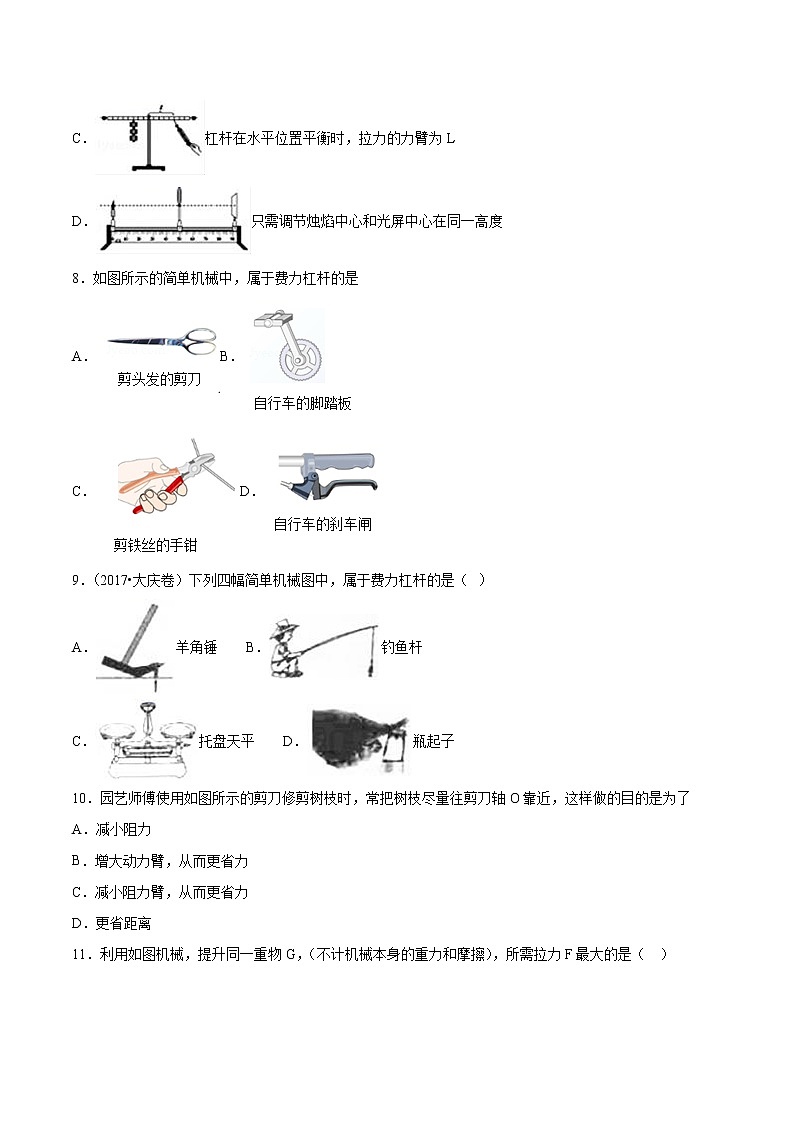 C． 杠杆在水平位置平衡时，拉力的力臂为 L

D． 只需调节烛焰中心和光屏中心在同一高度

8．如图所示的简单机械中，属于费力杠杆的是

A． 剪头发的剪刀 B． 自行车的脚踏板

C． 剪铁丝的手钳 D． 自行车的刹车闸

9．（2017•大庆卷）下列四幅简单机械图中，属于费力杠杆的是（ ）

A． 羊角锤 B． 钓鱼杆

C． 托盘天平 D． 瓶起子

10．园艺师傅使用如图所示的剪刀修剪树枝时，常把树枝尽量往剪刀轴 O 靠近，这样做的目的是为了

A．减小阻力

B．增大动力臂，从而更省力

C．减小阻力臂，从而更省力

D．更省距离

11．利用如图机械，提升同一重物 G，（不计机械本身的重力和摩擦），所需拉力 F 最大的是（ ）