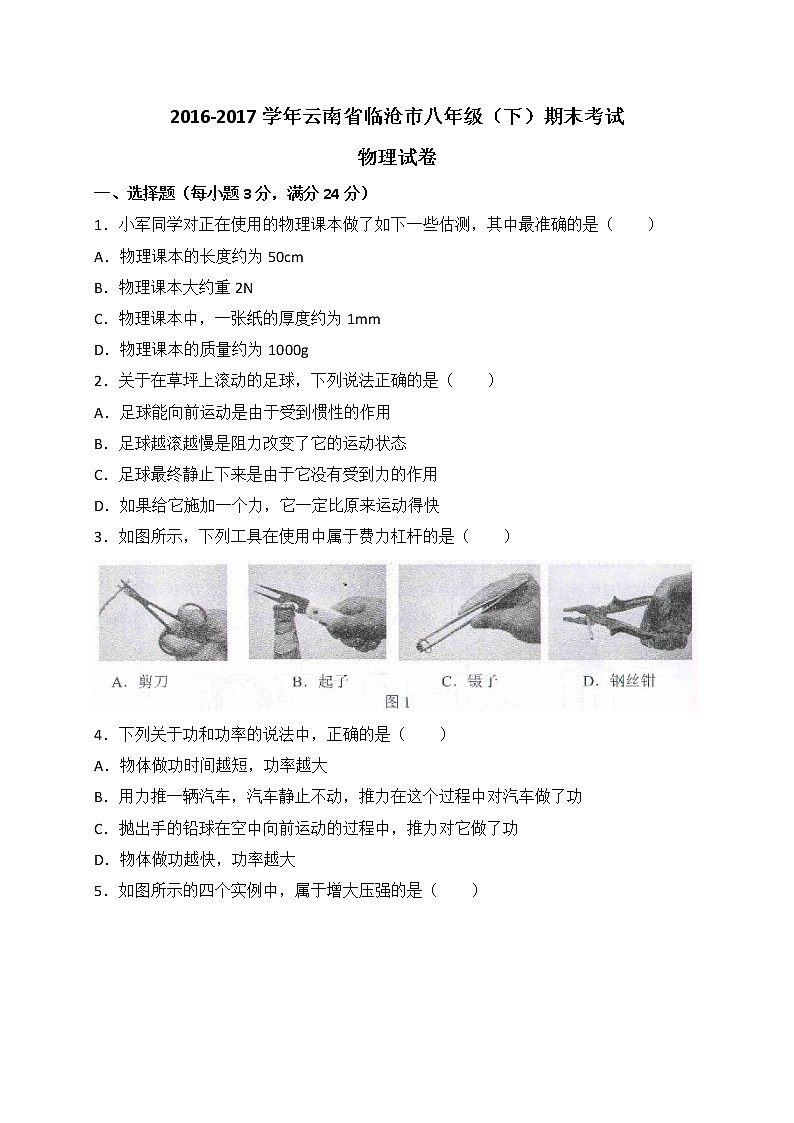 2016-2017 学年云南省临沧市八年级（下）期末考试

物理试卷

一、选择题（每小题 3 分，满分 24 分）

1．小军同学对正在使用的物理课本做了如下一些估测，其中最准确的是（　　）

A．物理课本的长度约为 50cm

B．物理课本大约重 2N

C．物理课本中，一张纸的厚度约为 1mm

D．物理课本的质量约为 1000g

2．关于在草坪上滚动的足球，下列说法正确的是（　　）

A．足球能向前运动是由于受到惯性的作用

B．足球越滚越慢是阻力改变了它的运动状态

C．足球最终静止下来是由于它没有受到力的作用

D．如果给它施加一个力，它一定比原来运动得快

3．如图所示，下列工具在使用中属于费力杠杆的是（　　）

A．剪刀　B．起子　C．镊子　D．钢丝钳

图 1

4．下列关于功和功率的说法中，正确的是（　　）

A．物体做功时间越短，功率越大

B．用力推一辆汽车，汽车静止不动，推力在这个过程中对汽车做了功

C．抛出手的铅球在空中向前运动的过程中，推力对它做了功

D．物体做功越快，功率越大

5．如图所示的四个实例中，属于增大压强的是（　　）