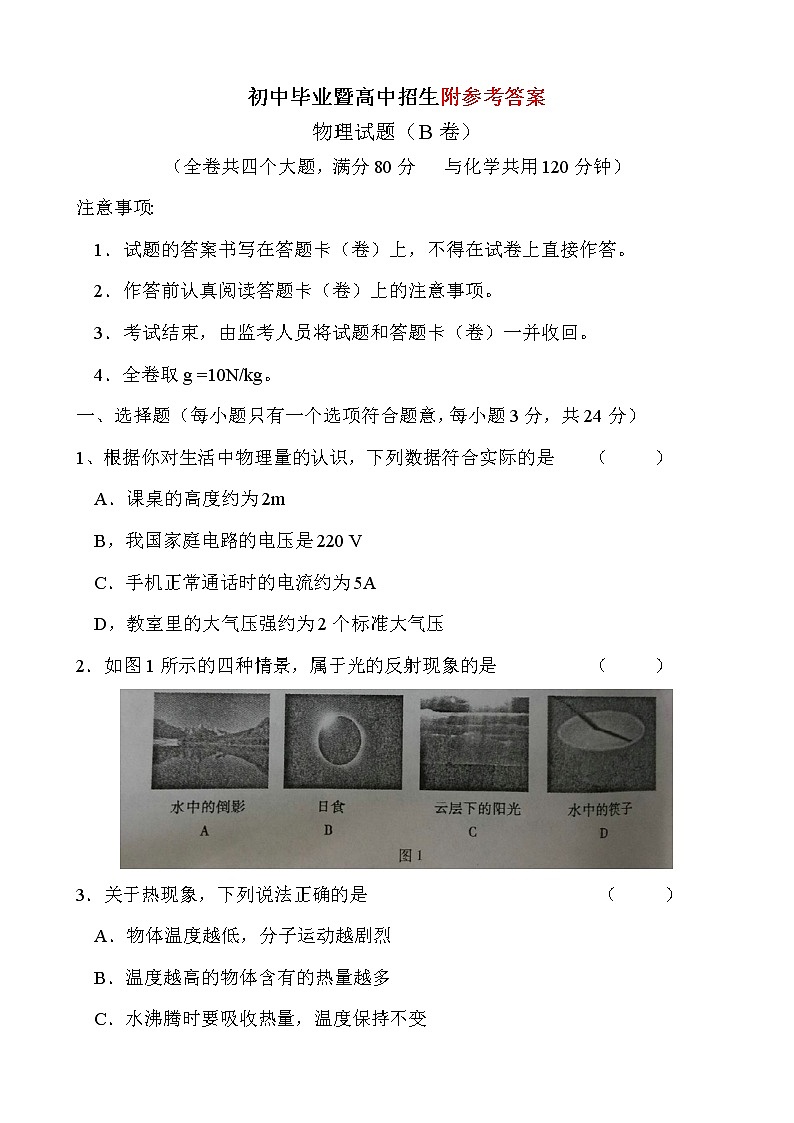 初中毕业暨高中招生附参考答案

物理试题（B 卷）

（全卷共四个大题，满分 80 分　与化学共用 120 分钟）

注意事项:

1．试题的答案书写在答题卡（卷）上，不得在试卷上直接作答。

2．作答前认真阅读答题卡（卷）上的注意事项。

3．考试结束，由监考人员将试题和答题卡（卷）一并收回。

4．全卷取 g =10N/kg。

一、选择题（每小题只有一个选项符合题意，每小题 3 分，共 24 分）

1、根据你对生活中物理量的认识，下列数据符合实际的是　（　　）

A．课桌的高度约为 2m

B，我国家庭电路的电压是 220 V

C．手机正常通话时的电流约为 5A

D，教室里的大气压强约为 2 个标准大气压

2．如图 1 所示的四种情景，属于光的反射现象的是　（　　）

水中的倒影
A

日食
B

云层下的阳光
C

水中的筷子
D

图 1

3．关于热现象，下列说法正确的是　（　　）

A．物体温度越低，分子运动越剧烈

B．温度越高的物体含有的热量越多

C．水沸腾时要吸收热量，温度保持不变