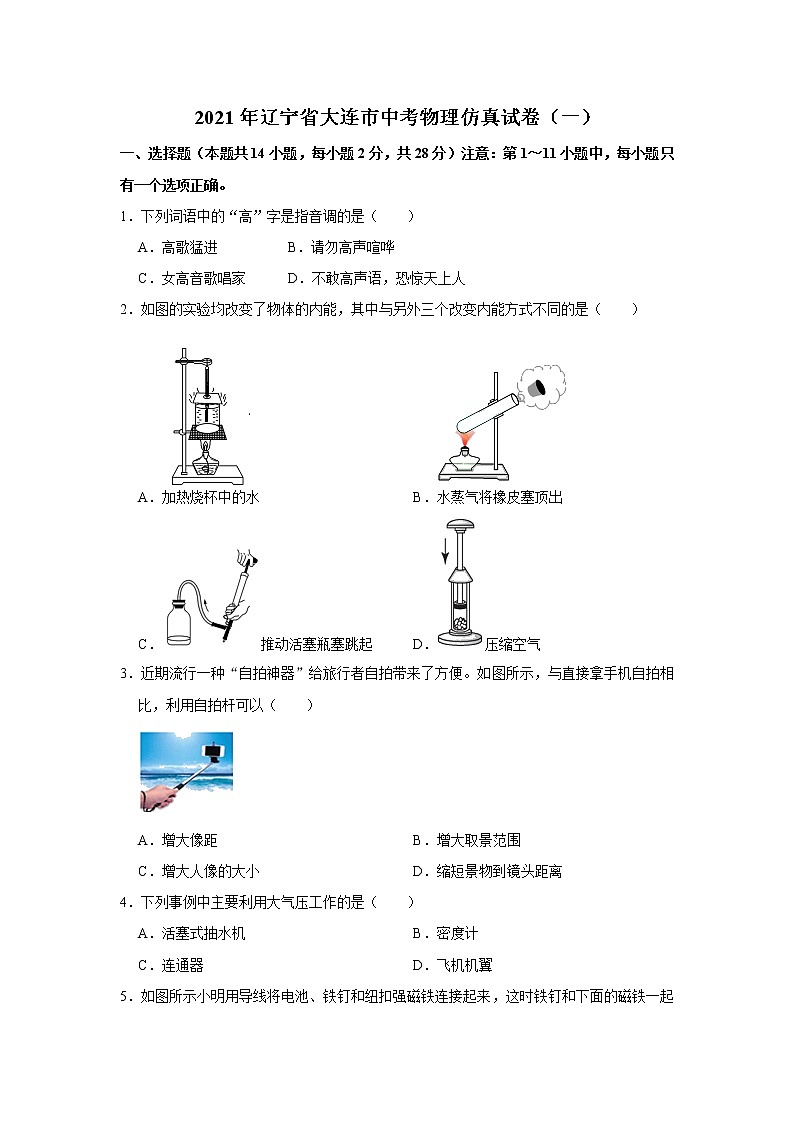 2021年辽宁省大连市中考物理仿真试卷（一）

一、选择题（本题共14小题，每小题2分，共28分）注意：第1～11小题中，每小题只有一个选项正确。

1．下列词语中的“高”字是指音调的是（　　）

A．高歌猛进　　B．请勿高声喧哗

C．女高音歌唱家　　D．不敢高声语，恐惊天上人

2．如图的实验均改变了物体的内能，其中与另外三个改变内能方式不同的是（　　）

A．加热烧杯中的水　　B．水蒸气将橡皮塞顶出

C．推动活塞瓶塞跳起　　D．压缩空气

3．近期流行一种“自拍神器”给旅行者自拍带来了方便。如图所示，与直接拿手机自拍相比，利用自拍杆可以（　　）

A．增大像距　　B．增大取景范围

C．增大人像的大小　　D．缩短景物到镜头距离

4．下列事例中主要利用大气压工作的是（　　）

A．活塞式抽水机　　B．密度计

C．连通器　　D．飞机机翼

5．如图所示小明用导线将电池、铁钉和纽扣强磁铁连接起来，这时铁钉和下面的磁铁一起