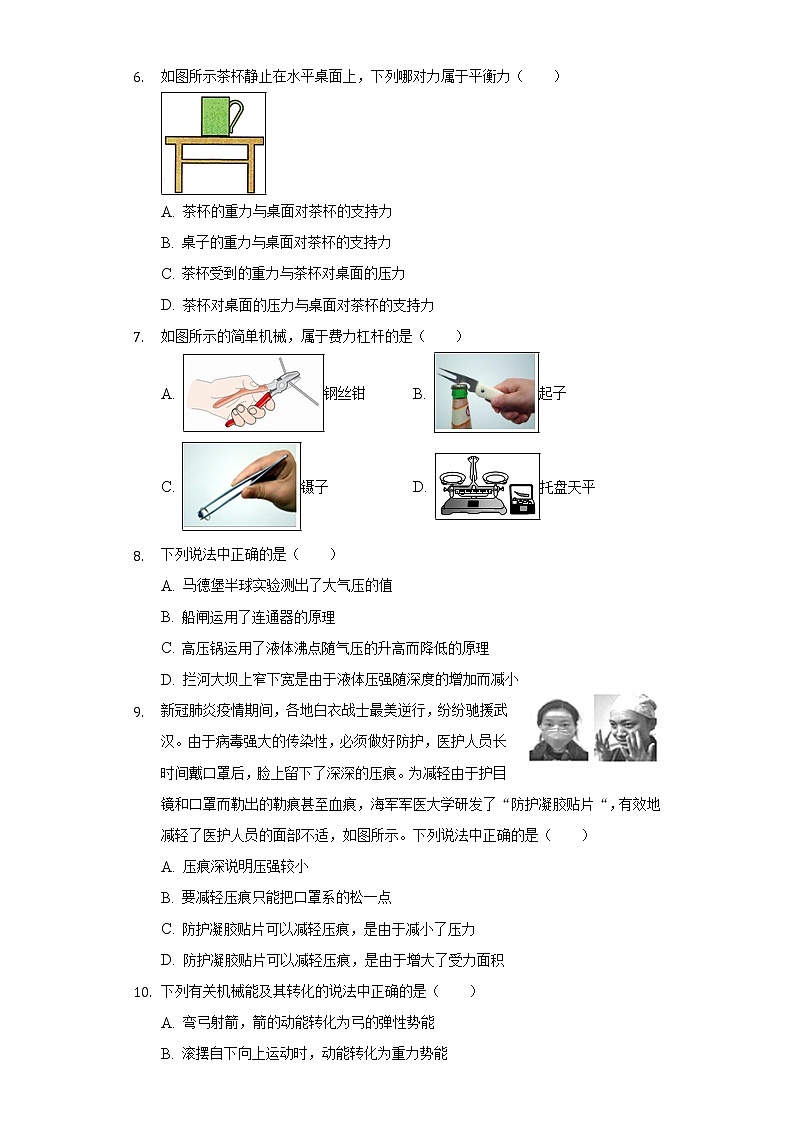 6. 如图所示茶杯静止在水平桌面上，下列哪对力属于平衡力（　　）

A. 茶杯的重力与桌面对茶杯的支持力

B. 桌子的重力与桌面对茶杯的支持力

C. 茶杯受到的重力与茶杯对桌面的压力

D. 茶杯对桌面的压力与桌面对茶杯的支持力

7. 如图所示的简单机械，属于费力杠杆的是（　　）

A. 钢丝钳　　B. 起子

C. 镊子　　D. 托盘天平

8. 下列说法中正确的是（　　）

A. 马德堡半球实验测出了大气压的值

B. 船闸运用了连通器的原理

C. 高压锅运用了液体沸点随气压的升高而降低的原理

D. 拦河大坝上窄下宽是由于液体压强随深度的增加而减小

9. 新冠肺炎疫情期间，各地白衣战士最美逆行，纷纷驰援武汉。由于病毒强大的传染性，必须做好防护，医护人员长时间戴口罩后，脸上留下了深深的压痕。为减轻由于护目镜和口罩而勒出的勒痕甚至血痕，海军军医大学研发了“防护凝胶贴片“，有效地减轻了医护人员的面部不适，如图所示。下列说法中正确的是（　　）

A. 压痕深说明压强较小

B. 要减轻压痕只能把口罩系的松一点

C. 防护凝胶贴片可以减轻压痕，是由于减小了压力

D. 防护凝胶贴片可以减轻压痕，是由于增大了受力面积

10. 下列有关机械能及其转化的说法中正确的是（　　）

A. 弯弓射箭，箭的动能转化为弓的弹性势能

B. 滚摆自下向上运动时，动能转化为重力势能