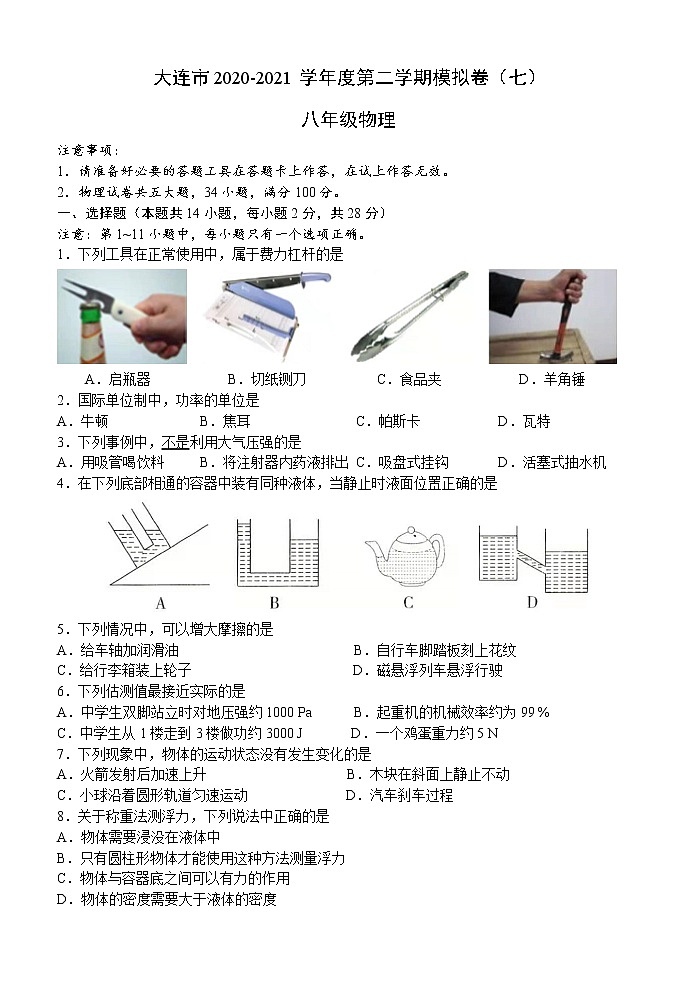 大连市 2020-2021 学年度第二学期模拟卷（七）

八年级物理

注意事项：

1．请准备好必要的答题工具在答题卡上作答，在试上作答无效。

2．物理试卷共五大题，34 小题，满分 100 分。

一、选择题（本题共 14 小题，每小题 2 分，共 28 分）

注意：第 1~11 小题中，每小题只有一个选项正确。

1．下列工具在正常使用中，属于费力杠杆的是

A．启瓶器　B．切纸铡刀　C．食品夹　D．羊角锤

2．国际单位制中，功率的单位是

A．牛顿　B．焦耳　C．帕斯卡　D．瓦特

3．下列事例中，不是利用大气压强的是

A．用吸管喝饮料　B．将注射器内药液排出　C．吸盘式挂钩　D．活塞式抽水机

4．在下列底部相通的容器中装有同种液体，当静止时液面位置正确的是

A　B　C　D

5．下列情况中，可以增大摩擦的是

A．给车轴加润滑油　B．自行车脚踏板刻上花纹

C．给行李箱装上轮子　D．磁悬浮列车悬浮行驶

6．下列估测值最接近实际的是

A．中学生双脚站立时对地压强约 1000 Pa　B．起重机的机械效率约为 99％

C．中学生从 1 楼走到 3 楼做功约 3000 J　D．一个鸡蛋重力约 5 N

7．下列现象中，物体的运动状态没有发生变化的是

A．火箭发射后加速上升　B．木块在斜面上静止不动

C．小球沿着圆形轨道匀速运动　D．汽车刹车过程

8．关于称重法测浮力，下列说法中正确的是

A．物体需要浸没在液体中

B．只有圆柱形物体才能使用这种方法测量浮力

C．物体与容器底之间可以有力的作用

D．物体的密度需要大于液体的密度