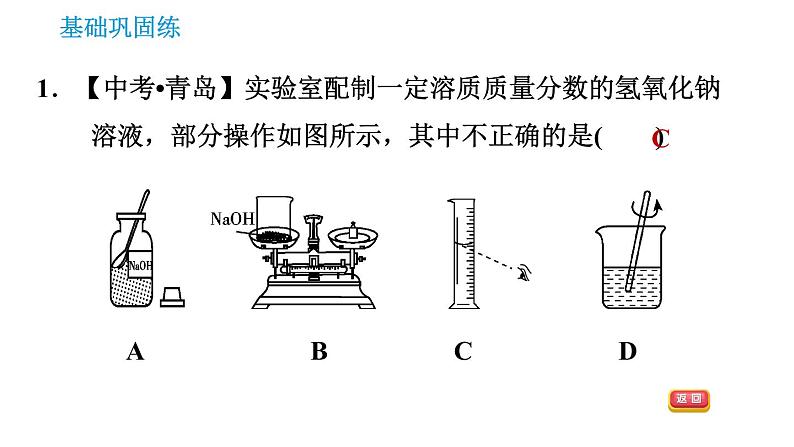 基础巩固练

1. 【中考•青岛】实验室配制一定溶质质量分数的氢氧化钠溶液，部分操作如图所示，其中不正确的是( C )

NaOH

NaOH

A B C D

返回