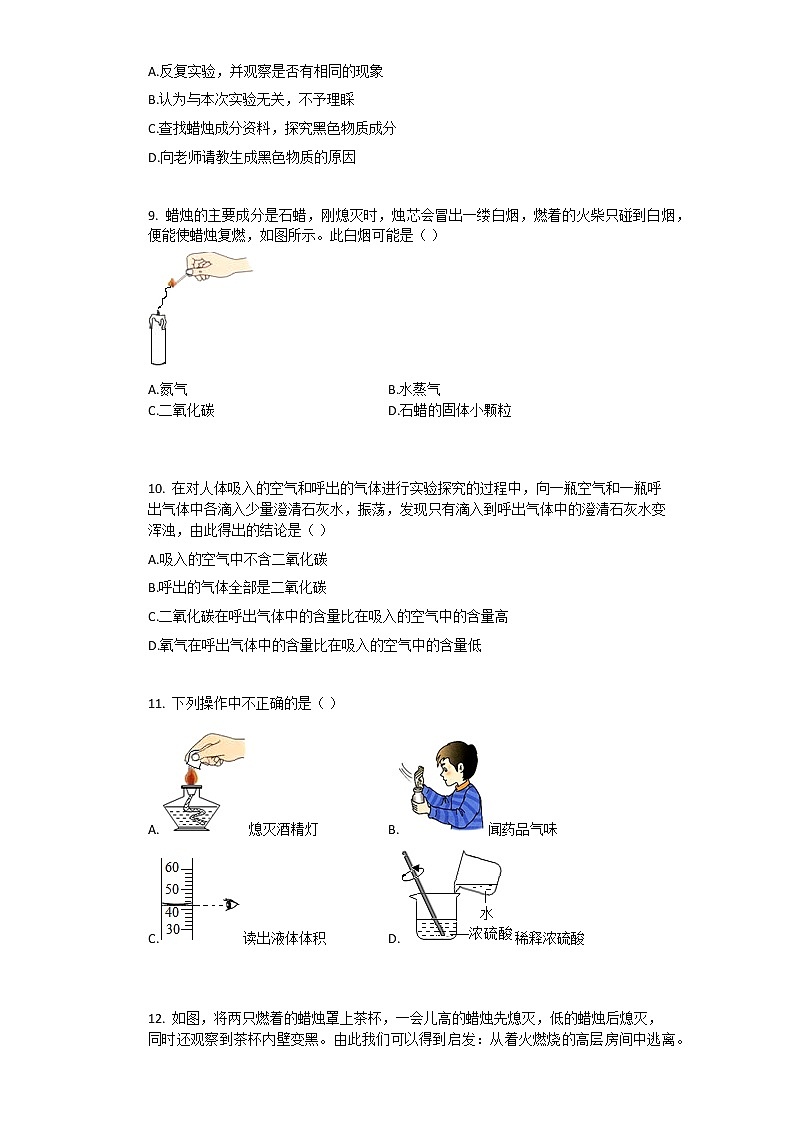 A.反复实验，并观察是否有相同的现象

B.认为与本次实验无关，不予理睬

C.查找蜡烛成分资料，探究黑色物质成分

D.向老师请教生成黑色物质的原因

9. 蜡烛的主要成分是石蜡，刚熄灭时，烛芯会冒出一缕白烟，燃着的火柴只碰到白烟，便能使蜡烛复燃，如图所示。此白烟可能是（ ）

A.氮气
B.水蒸气
C.二氧化碳
D.石蜡的固体小颗粒

10. 在对人体吸入的空气和呼出的气体进行实验探究的过程中，向一瓶空气和一瓶呼出气体中各滴入少量澄清石灰水，振荡，发现只有滴入到呼出气体中的澄清石灰水变浑浊，由此得出的结论是（ ）

A.吸入的空气中不含二氧化碳

B.呼出的气体全部是二氧化碳

C.二氧化碳在呼出气体中的含量比在吸入的空气中的含量高

D.氧气在呼出气体中的含量比在吸入的空气中的含量低

11. 下列操作中不正确的是（ ）

A. 熄灭酒精灯
B. 闻药品气味

60
50
40
30
C. 读出液体体积
水
浓硫酸
D. 稀释浓硫酸

12. 如图，将两只燃着的蜡烛罩上茶杯，一会儿高的蜡烛先熄灭，低的蜡烛后熄灭，同时还观察到茶杯内壁变黑。由此我们可以得到启发：从着火燃烧的高层房间中逃离。