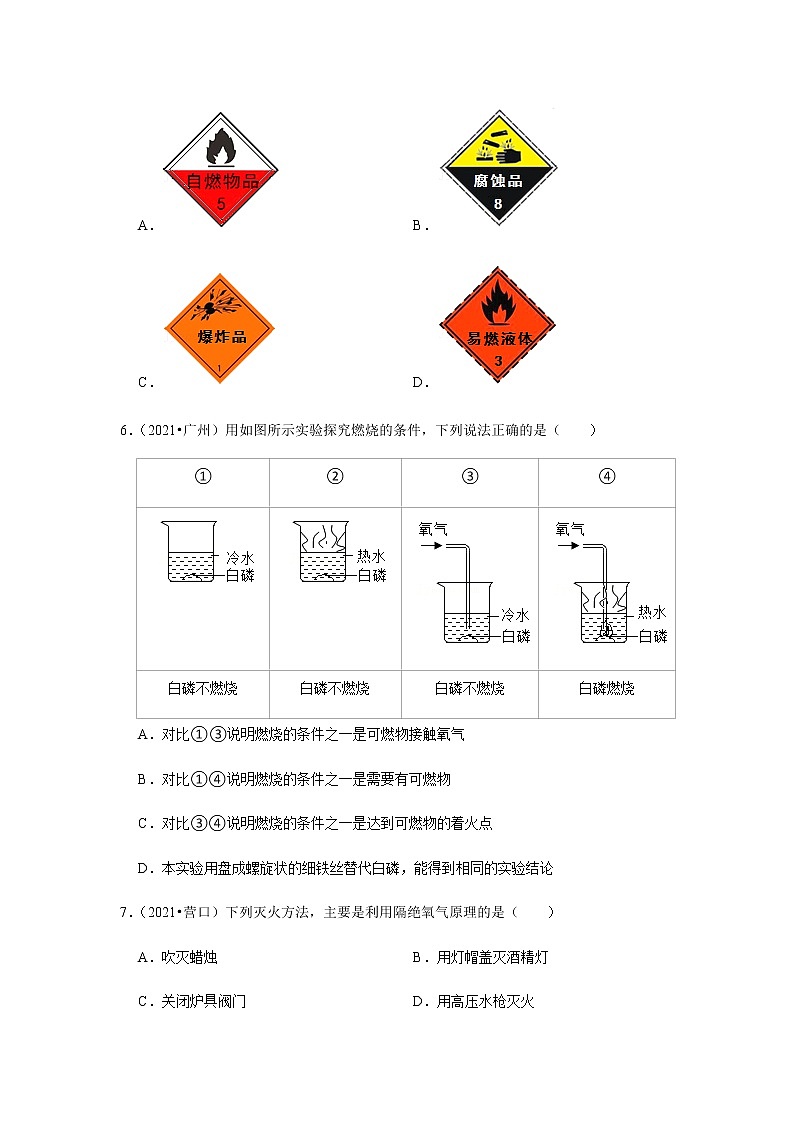 自燃物品
5
A．

腐蚀品
8
B．

爆炸品
1
C．

易燃液体
3
D．

6．（2021•广州）用如图所示实验探究燃烧的条件，下列说法正确的是（　　）

| ① | ② | ③ | ④ |
|---|---|---|---|
| 冷水 白磷 | 热水 白磷 | 氧气 冷水 白磷 | 氧气 热水 白磷 |
| 白磷不燃烧 | 白磷不燃烧 | 白磷不燃烧 | 白磷燃烧 |

A．对比①③说明燃烧的条件之一是可燃物接触氧气

B．对比①④说明燃烧的条件之一是需要有可燃物

C．对比③④说明燃烧的条件之一是达到可燃物的着火点

D．本实验用盘成螺旋状的细铁丝替代白磷，能得到相同的实验结论

7．（2021•营口）下列灭火方法，主要是利用隔绝氧气原理的是（　　）

A．吹灭蜡烛

B．用灯帽盖灭酒精灯

C．关闭炉具阀门

D．用高压水枪灭火