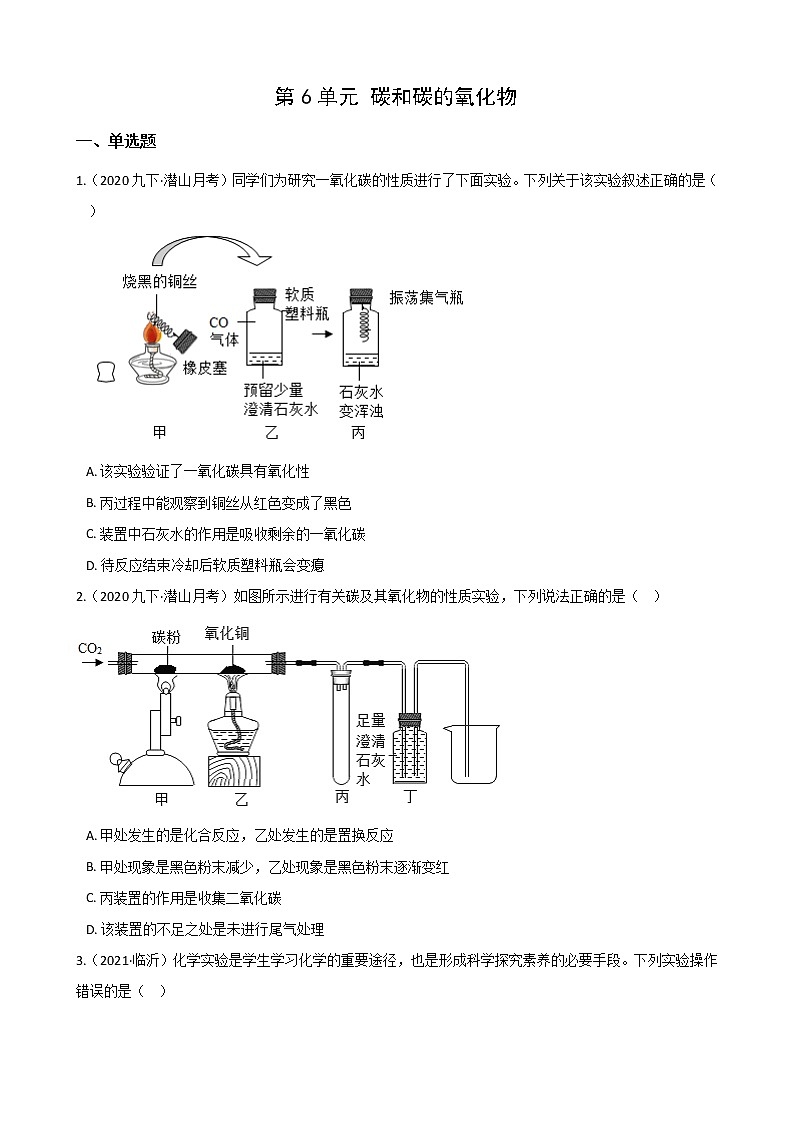 第 6 单元 碳和碳的氧化物

一、单选题

1.（2020 九下·潜山月考）同学们为研究一氧化碳的性质进行了下面实验。下列关于该实验叙述正确的是（ ）

烧黑的铜丝
橡皮塞
CO 气体
软质塑料瓶
预留少量澄清石灰水
振荡集气瓶
石灰水变浑浊
甲 乙 丙

A. 该实验验证了一氧化碳具有氧化性

B. 丙过程中能观察到铜丝从红色变成了黑色

C. 装置中石灰水的作用是吸收剩余的一氧化碳

D. 待反应结束冷却后软质塑料瓶会变瘪

2.（2020 九下·潜山月考）如图所示进行有关碳及其氧化物的性质实验，下列说法正确的是（ ）

$CO_2$
碳粉
氧化铜
足量澄清石灰水
甲 乙 丙 丁

A. 甲处发生的是化合反应，乙处发生的是置换反应

B. 甲处现象是黑色粉末减少，乙处现象是黑色粉末逐渐变红

C. 丙装置的作用是收集二氧化碳

D. 该装置的不足之处是未进行尾气处理

3.（2021·临沂）化学实验是学生学习化学的重要途径，也是形成科学探究素养的必要手段。下列实验操作错误的是（ ）