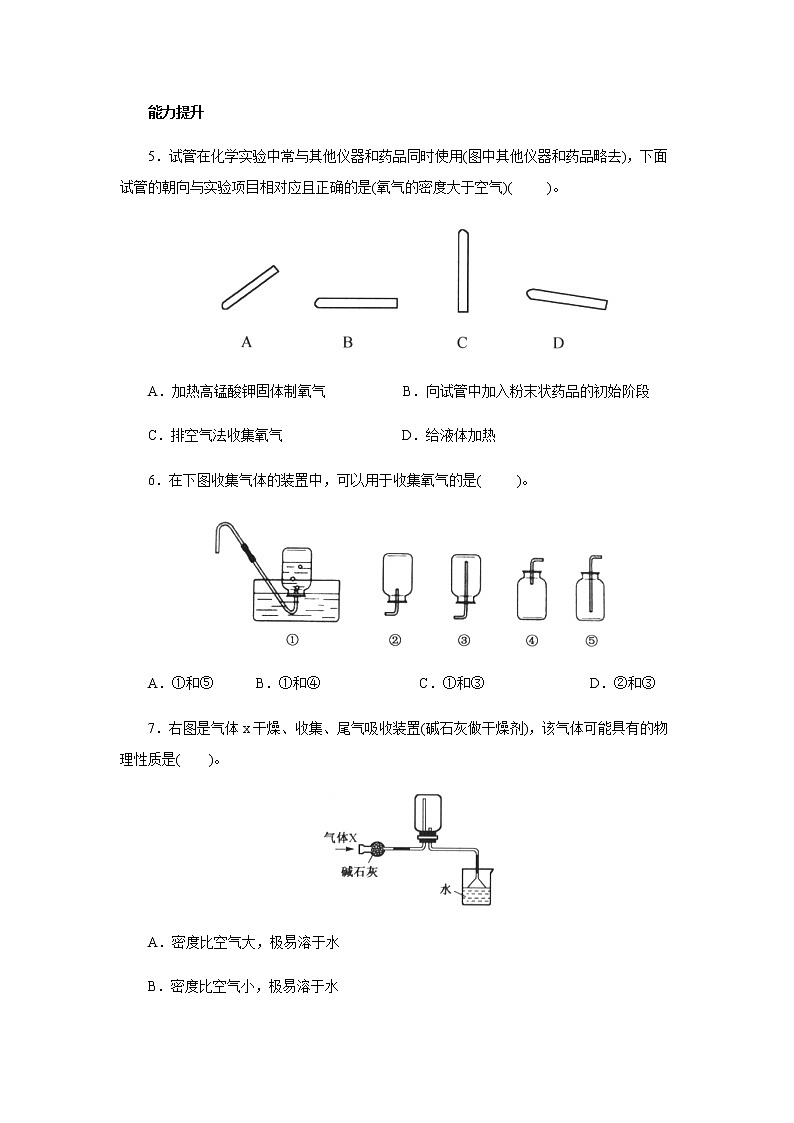 能力提升

5．试管在化学实验中常与其他仪器和药品同时使用(图中其他仪器和药品略去)，下面试管的朝向与实验项目相对应且正确的是(氧气的密度大于空气)(　　)。

A　　B　　C　　D

A．加热高锰酸钾固体制氧气　　B．向试管中加入粉末状药品的初始阶段

C．排空气法收集氧气　　D．给液体加热

6．在下图收集气体的装置中，可以用于收集氧气的是(　　)。

①　②　③　④　⑤

A．①和⑤　　B．①和④　　C．①和③　　D．②和③

7．右图是气体 x 干燥、收集、尾气吸收装置(碱石灰做干燥剂)，该气体可能具有的物理性质是(　　)。

气体X
碱石灰
水

A．密度比空气大，极易溶于水

B．密度比空气小，极易溶于水