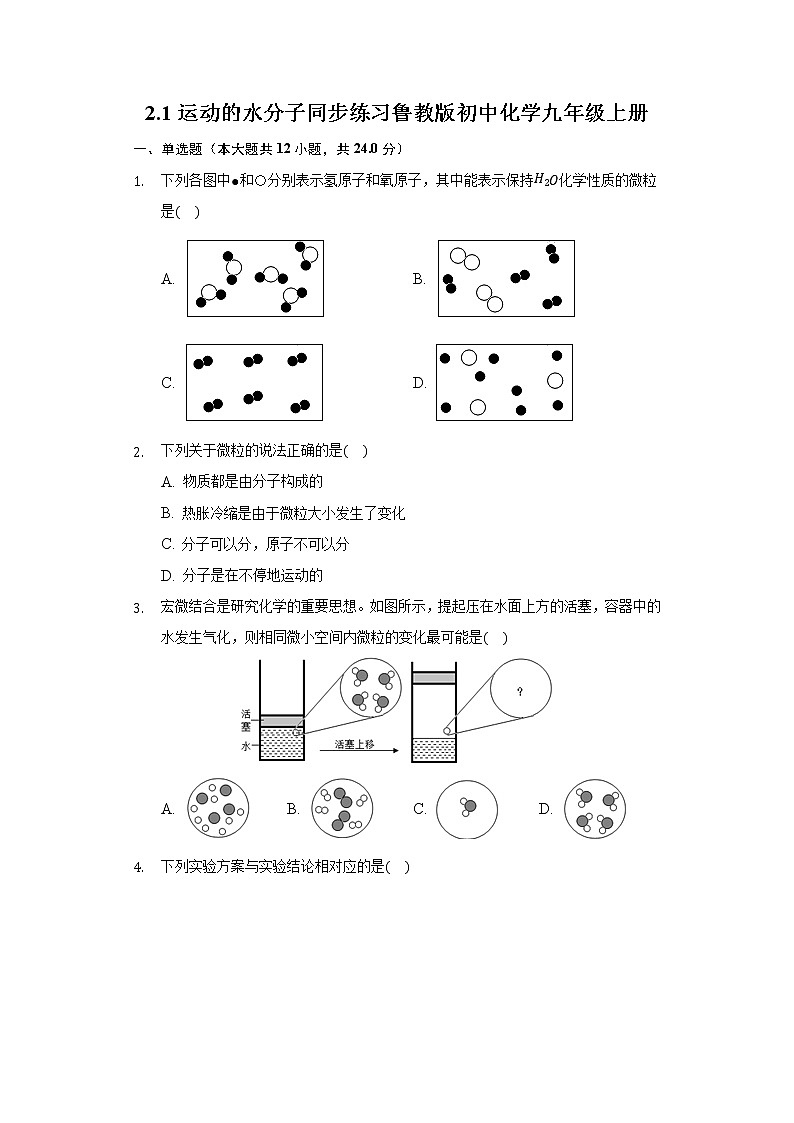 2.1 运动的水分子同步练习鲁教版初中化学九年级上册

一、单选题（本大题共 12 小题，共 24.0 分）

1. 下列各图中●和○分别表示氢原子和氧原子，其中能表示保持$H_2O$化学性质的微粒是(　)

A.

B.

C.

D.

2. 下列关于微粒的说法正确的是(　)

A. 物质都是由分子构成的

B. 热胀冷缩是由于微粒大小发生了变化

C. 分子可以分，原子不可以分

D. 分子是在不停地运动的

3. 宏微结合是研究化学的重要思想。如图所示，提起压在水面上方的活塞，容器中的水发生气化，则相同微小空间内微粒的变化最可能是(　)

活塞

水

活塞上移

?

A.

B.

C.

D.

4. 下列实验方案与实验结论相对应的是(　)