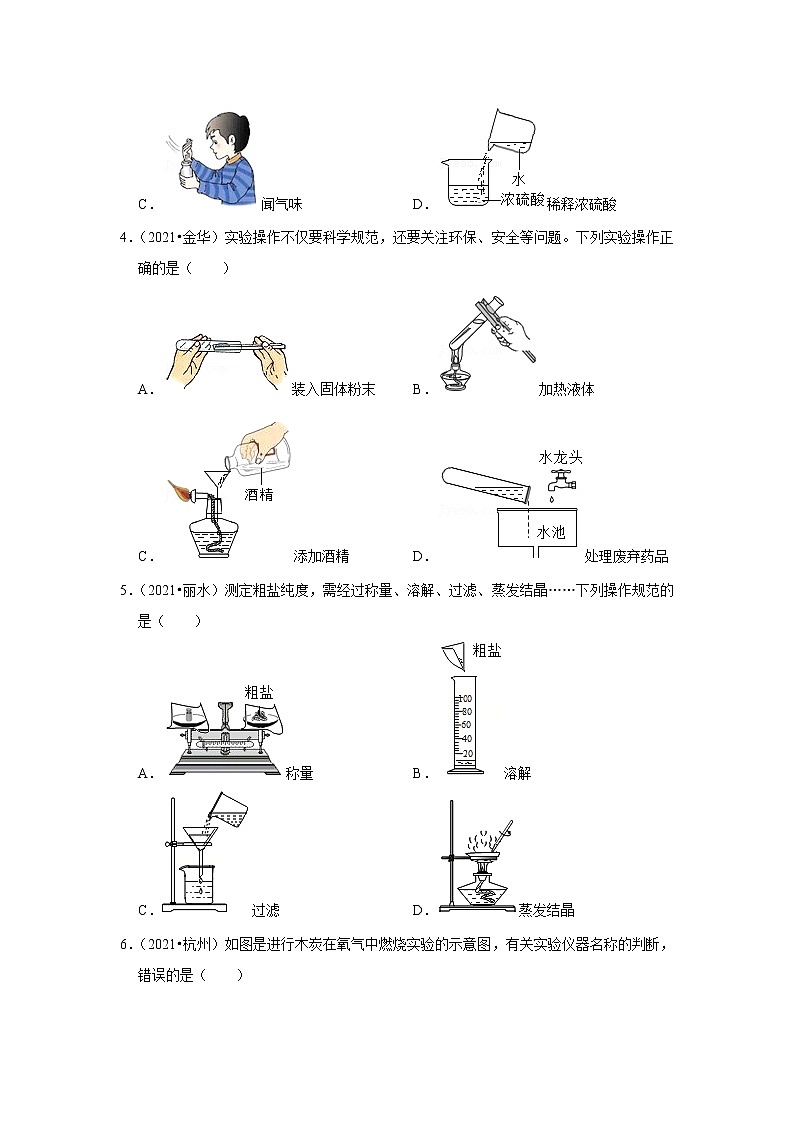 C． 闻气味

D． 水 浓硫酸 稀释浓硫酸

4．（2021•金华）实验操作不仅要科学规范，还要关注环保、安全等问题。下列实验操作正确的是（　　）

A． 装入固体粉末

B． 加热液体

C． 酒精 添加酒精

D． 水龙头 水池 处理废弃药品

5．（2021•丽水）测定粗盐纯度，需经过称量、溶解、过滤、蒸发结晶……下列操作规范的是（　　）

A． 粗盐 称量

B． 粗盐 100 80 60 40 20 溶解

C． 过滤

D． 蒸发结晶

6．（2021•杭州）如图是进行木炭在氧气中燃烧实验的示意图，有关实验仪器名称的判断，错误的是（　　）