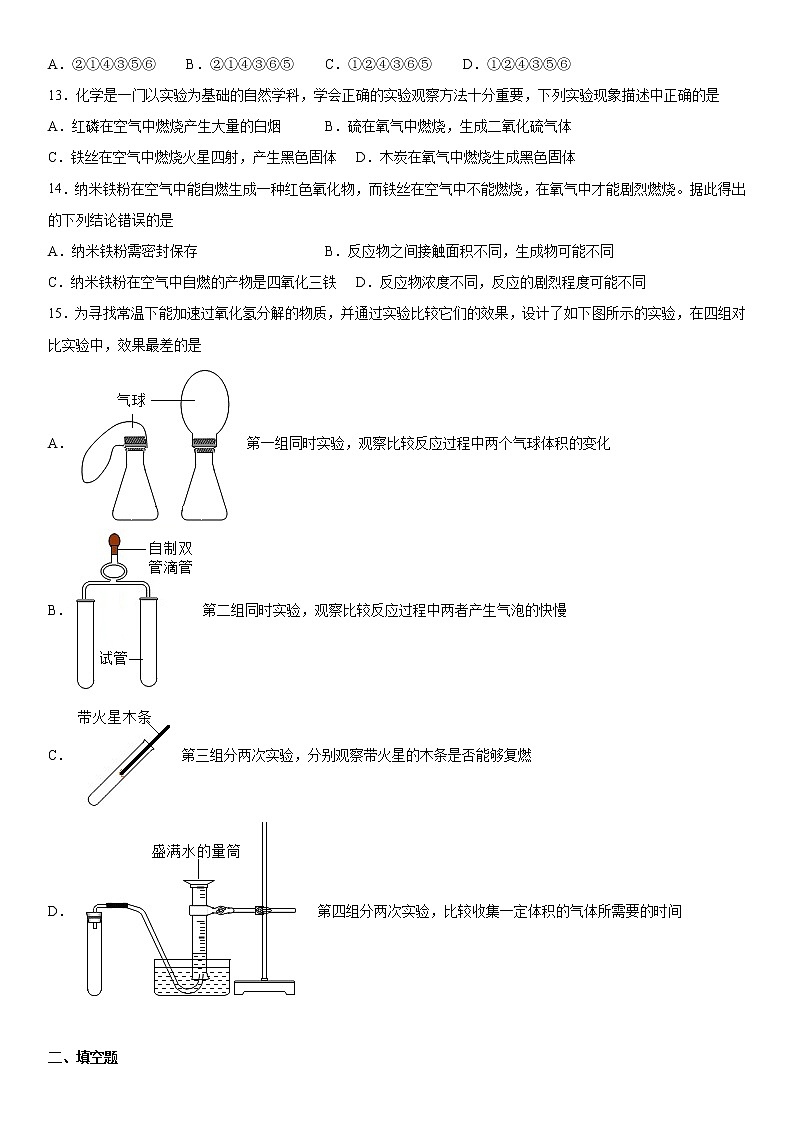 A．②①④③⑤⑥　　B．②①④③⑥⑤　　C．①②④③⑥⑤　　D．①②④③⑤⑥

13．化学是一门以实验为基础的自然学科，学会正确的实验观察方法十分重要，下列实验现象描述中正确的是

A．红磷在空气中燃烧产生大量的白烟　　B．硫在氧气中燃烧，生成二氧化硫气体

C．铁丝在空气中燃烧火星四射，产生黑色固体　　D．木炭在氧气中燃烧生成黑色固体

14．纳米铁粉在空气中能自燃生成一种红色氧化物，而铁丝在空气中不能燃烧，在氧气中才能剧烈燃烧。据此得出的下列结论错误的是

A．纳米铁粉需密封保存　　B．反应物之间接触面积不同，生成物可能不同

C．纳米铁粉在空气中自燃的产物是四氧化三铁　　D．反应物浓度不同，反应的剧烈程度可能不同

15．为寻找常温下能加速过氧化氢分解的物质，并通过实验比较它们的效果，设计了如下图所示的实验，在四组对比实验中，效果最差的是

A．
气球
第一组同时实验，观察比较反应过程中两个气球体积的变化

B．
自制双管滴管
试管
第二组同时实验，观察比较反应过程中两者产生气泡的快慢

C．
带火星木条
第三组分两次实验，分别观察带火星的木条是否能够复燃

D．
盛满水的量筒
第四组分两次实验，比较收集一定体积的气体所需要的时间

二、填空题