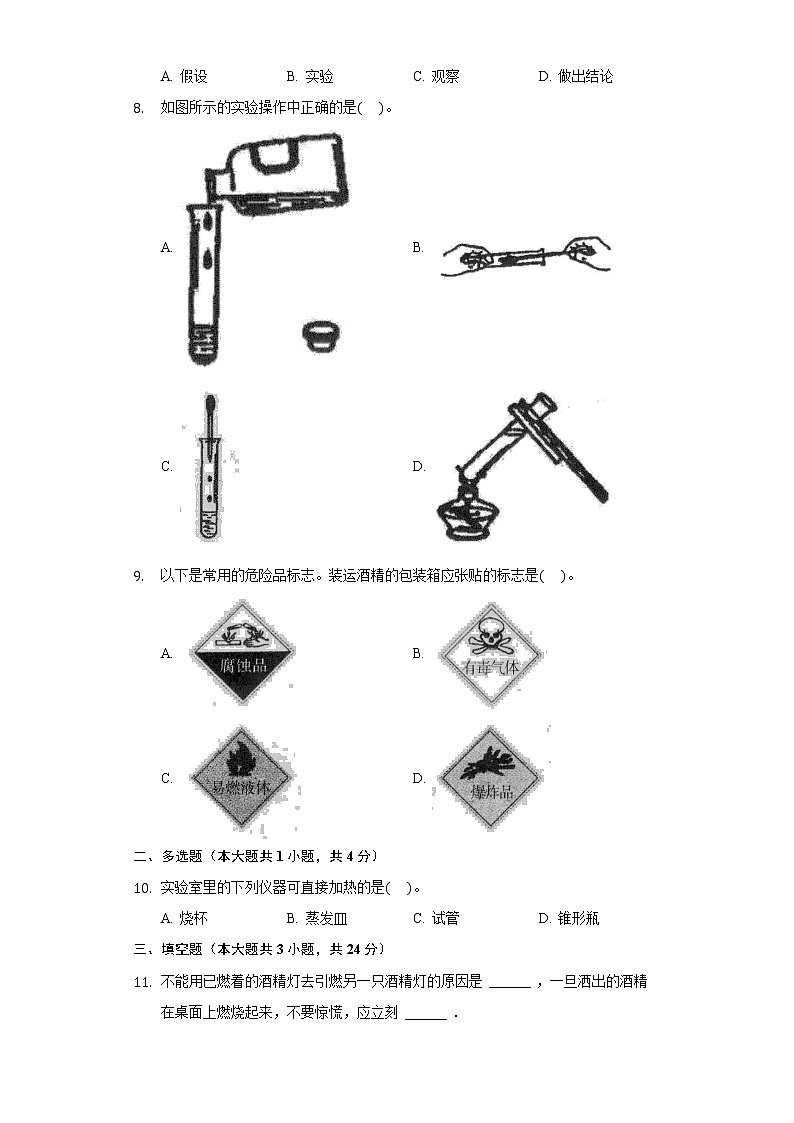 A. 假设　　B. 实验　　C. 观察　　D. 做出结论

8. 如图所示的实验操作中正确的是( )。

A.

B.

C.

D.

9. 以下是常用的危险品标志。装运酒精的包装箱应张贴的标志是( )。

A. 腐蚀品

B. 有毒气体

C. 易燃液体

D. 爆炸品

二、多选题（本大题共 1 小题，共 4 分）

10. 实验室里的下列仪器可直接加热的是( )。

A. 烧杯　　B. 蒸发皿　　C. 试管　　D. 锥形瓶

三、填空题（本大题共 3 小题，共 24 分）

11. 不能用已燃着的酒精灯去引燃另一只酒精灯的原因是 ______ ，一旦洒出的酒精在桌面上燃烧起来，不要惊慌，应立刻 ______ .