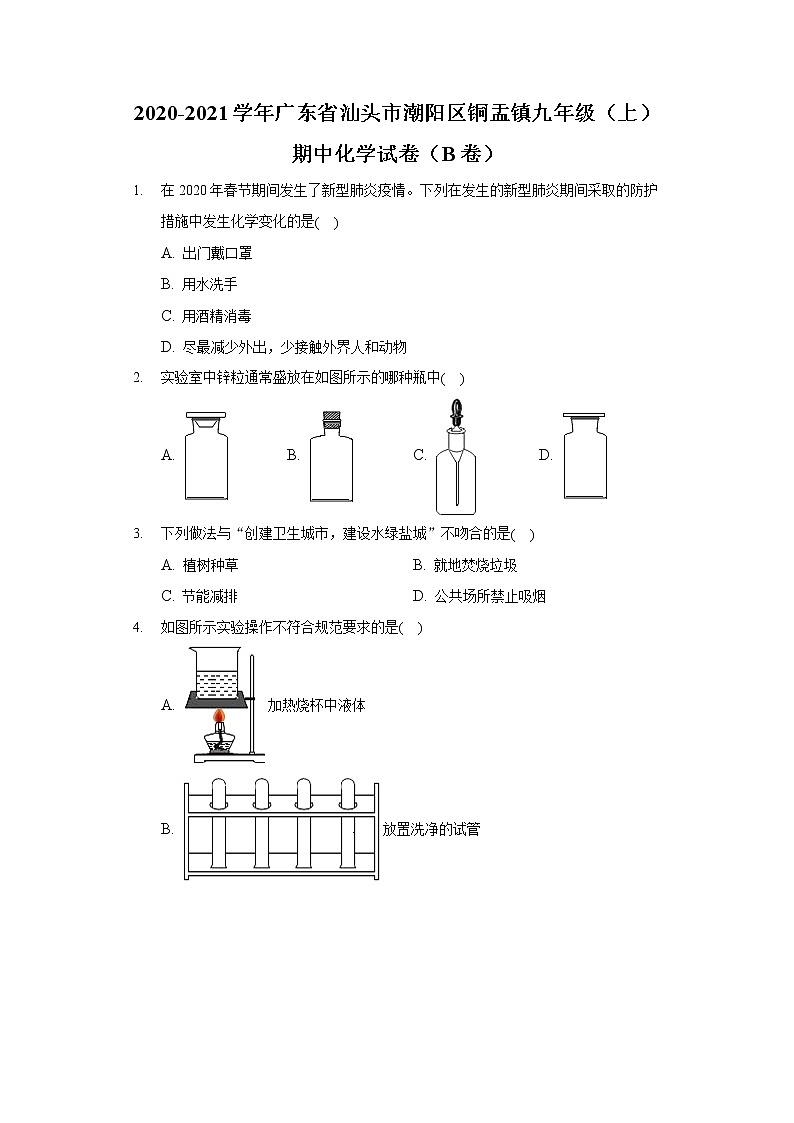 2020-2021学年广东省汕头市潮阳区铜盂镇九年级（上）期中化学试卷（B卷）

1. 在2020年春节期间发生了新型肺炎疫情。下列在发生的新型肺炎期间采取的防护措施中发生化学变化的是( )

A. 出门戴口罩

B. 用水洗手

C. 用酒精消毒

D. 尽最减少外出，少接触外界人和动物

2. 实验室中锌粒通常盛放在如图所示的哪种瓶中( )

A.

B.

C.

D.

3. 下列做法与“创建卫生城市，建设水绿盐城”不吻合的是( )

A. 植树种草

B. 就地焚烧垃圾

C. 节能减排

D. 公共场所禁止吸烟

4. 如图所示实验操作不符合规范要求的是( )

A. 加热烧杯中液体

B. 放置洗净的试管