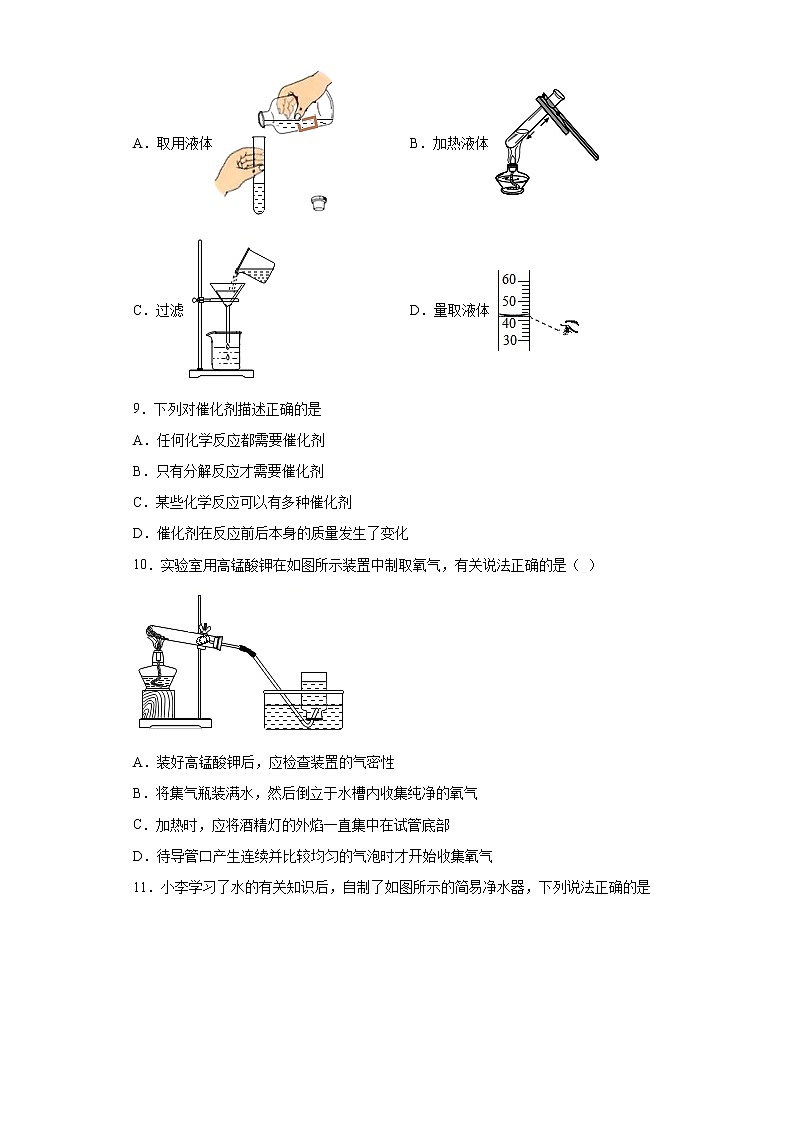 A．取用液体

B．加热液体

C．过滤

D．量取液体

60
50
40
30

9．下列对催化剂描述正确的是

A．任何化学反应都需要催化剂

B．只有分解反应才需要催化剂

C．某些化学反应可以有多种催化剂

D．催化剂在反应前后本身的质量发生了变化

10．实验室用高锰酸钾在如图所示装置中制取氧气，有关说法正确的是（ ）

A．装好高锰酸钾后，应检查装置的气密性

B．将集气瓶装满水，然后倒立于水槽内收集纯净的氧气

C．加热时，应将酒精灯的外焰一直集中在试管底部

D．待导管口产生连续并比较均匀的气泡时才开始收集氧气

11．小李学习了水的有关知识后，自制了如图所示的简易净水器，下列说法正确的是