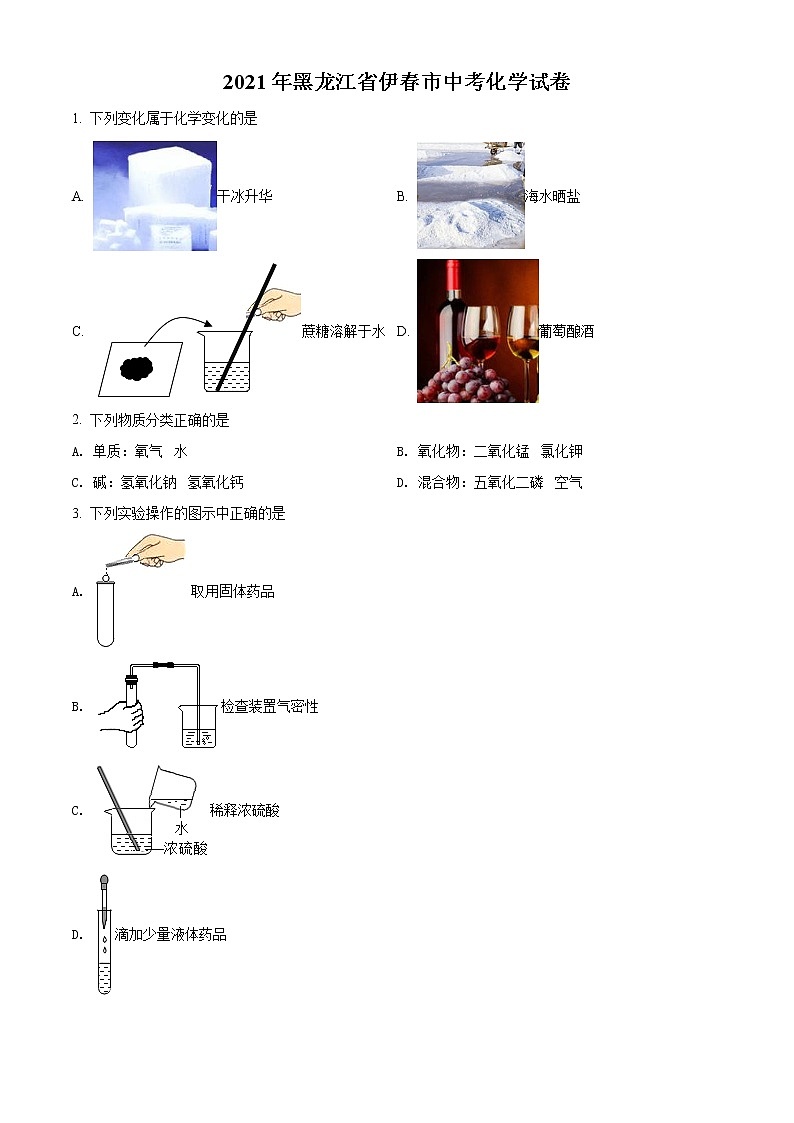 2021年黑龙江省伊春市中考化学试卷

1. 下列变化属于化学变化的是

A. 干冰升华

B. 海水晒盐

C. 蔗糖溶解于水

D. 葡萄酿酒

2. 下列物质分类正确的是

A. 单质：氧气 水

B. 氧化物：二氧化锰 氯化钾

C. 碱：氢氧化钠 氢氧化钙

D. 混合物：五氧化二磷 空气

3. 下列实验操作的图示中正确的是

A. 取用固体药品

B. 检查装置气密性

C. 稀释浓硫酸 水 浓硫酸

D. 滴加少量液体药品