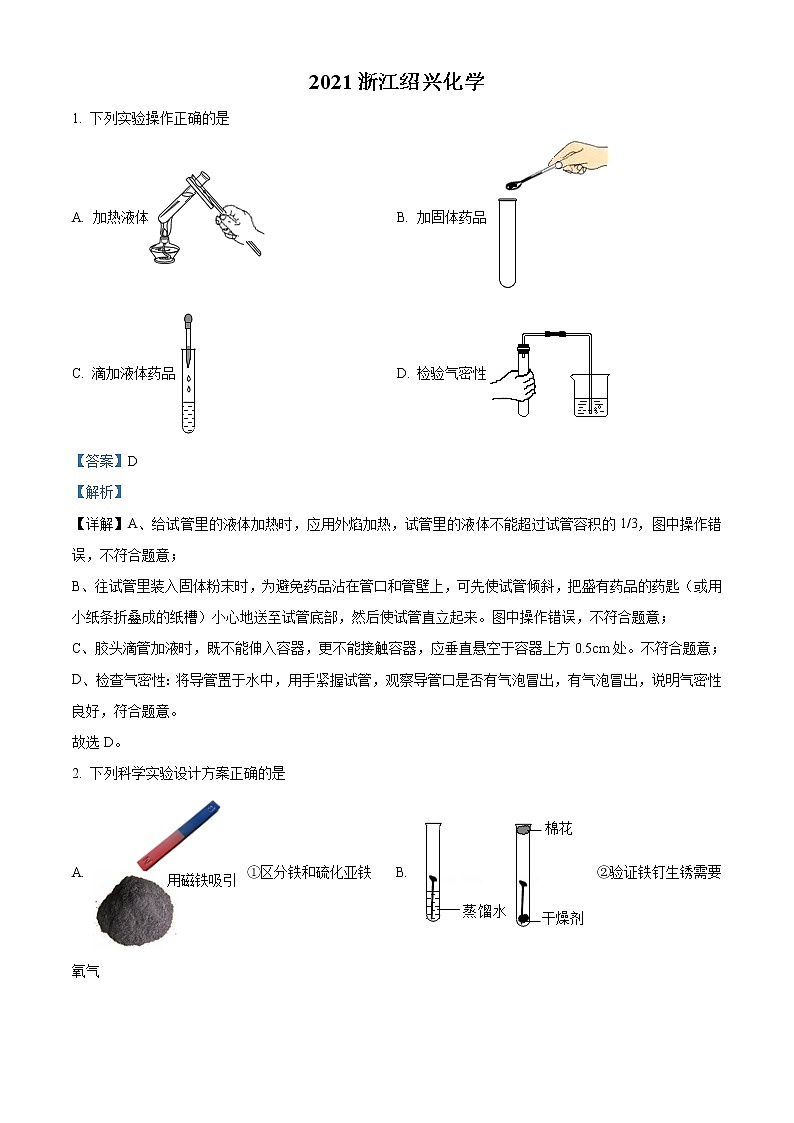 2021 浙江绍兴化学

1. 下列实验操作正确的是

A. 加热液体

B. 加固体药品

C. 滴加液体药品

D. 检验气密性

【答案】D

【解析】

【详解】A、给试管里的液体加热时，应用外焰加热，试管里的液体不能超过试管容积的 1/3，图中操作错误，不符合题意；

B、往试管里装入固体粉末时，为避免药品沾在管口和管壁上，可先使试管倾斜，把盛有药品的药匙（或用小纸条折叠成的纸槽）小心地送至试管底部，然后使试管直立起来。图中操作错误，不符合题意；

C、胶头滴管加液时，既不能伸入容器，更不能接触容器，应垂直悬空于容器上方 0.5cm 处。不符合题意；

D、检查气密性：将导管置于水中，用手紧握试管，观察导管口是否有气泡冒出，有气泡冒出，说明气密性良好，符合题意。

故选 D。

2. 下列科学实验设计方案正确的是

A. 用磁铁吸引 ①区分铁和硫化亚铁

B. 棉花 蒸馏水 干燥剂 ②验证铁钉生锈需要氧气