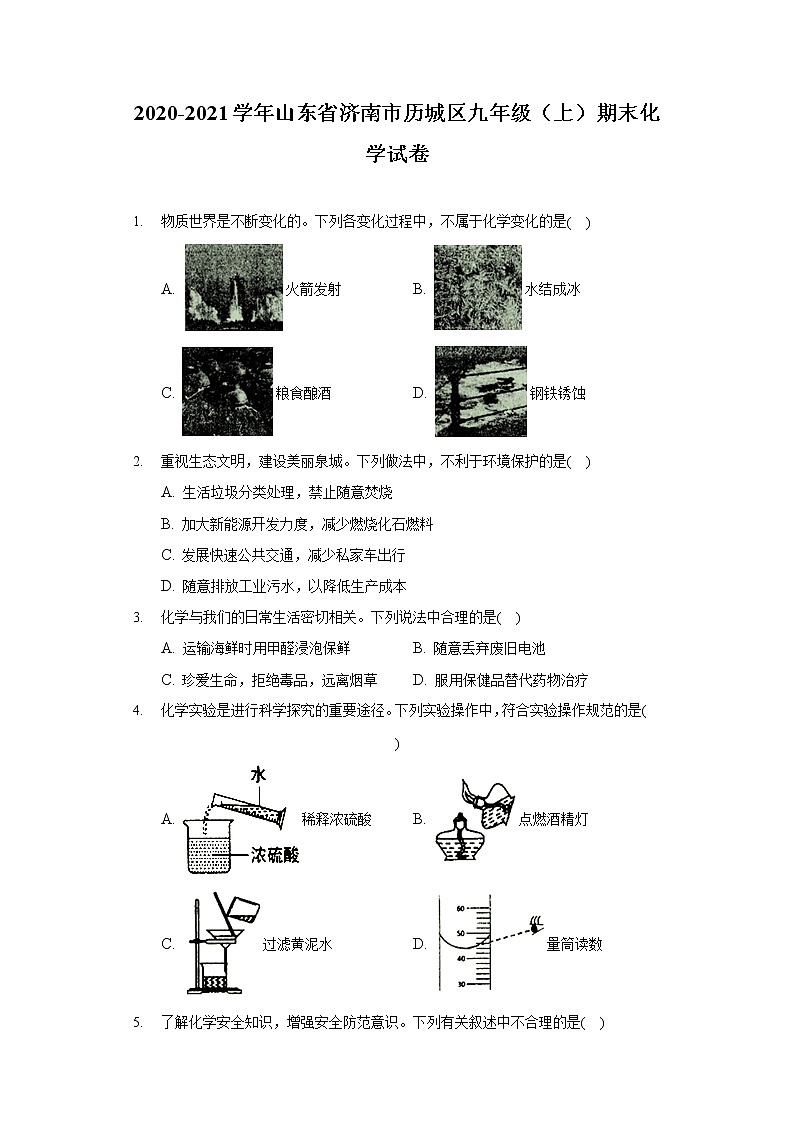 2020-2021学年山东省济南市历城区九年级（上）期末化学试卷

1. 物质世界是不断变化的。下列各变化过程中，不属于化学变化的是( )

A. 火箭发射　　B. 水结成冰

C. 粮食酿酒　　D. 钢铁锈蚀

2. 重视生态文明，建设美丽泉城。下列做法中，不利于环境保护的是( )

A. 生活垃圾分类处理，禁止随意焚烧

B. 加大新能源开发力度，减少燃烧化石燃料

C. 发展快速公共交通，减少私家车出行

D. 随意排放工业污水，以降低生产成本

3. 化学与我们的日常生活密切相关。下列说法中合理的是( )

A. 运输海鲜时用甲醛浸泡保鲜　　B. 随意丢弃废旧电池

C. 珍爱生命，拒绝毒品，远离烟草　　D. 服用保健品替代药物治疗

4. 化学实验是进行科学探究的重要途径。下列实验操作中，符合实验操作规范的是( )

A. 水 浓硫酸 稀释浓硫酸　　B. 点燃酒精灯

C. 过滤黄泥水　　D. 60 50 40 30 量筒读数

5. 了解化学安全知识，增强安全防范意识。下列有关叙述中不合理的是( )