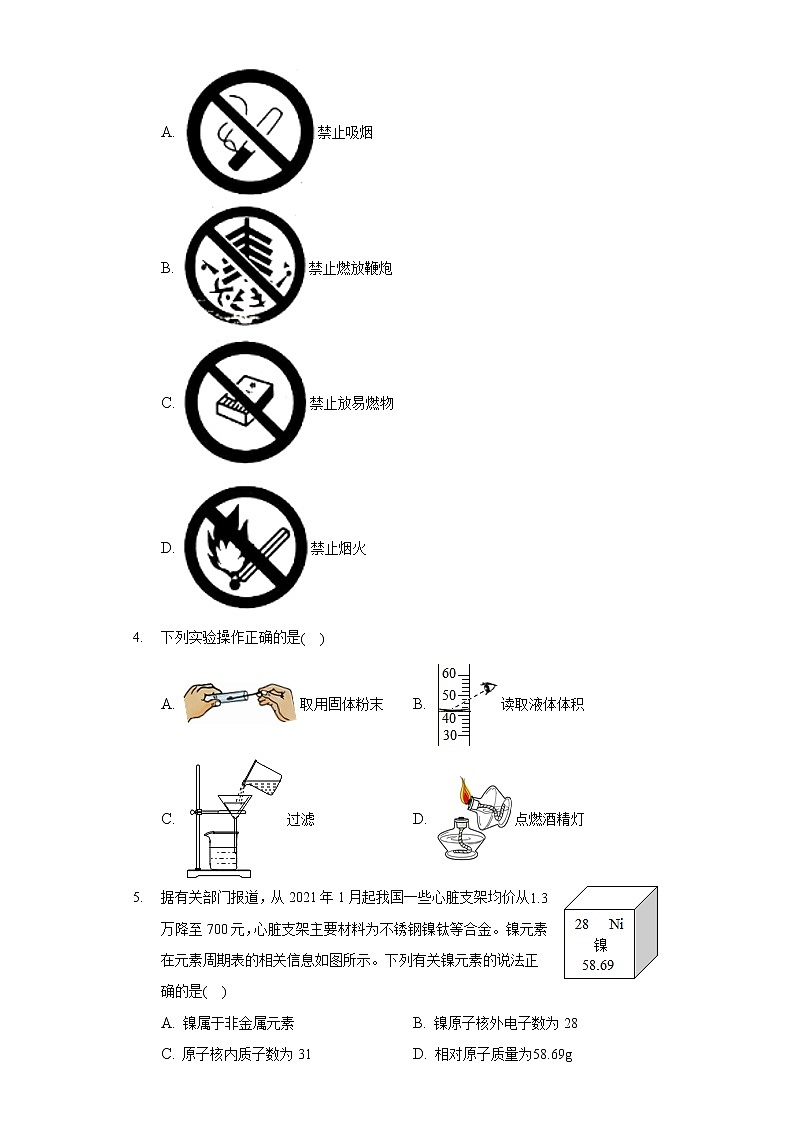 A. 禁止吸烟

B. 禁止燃放鞭炮

C. 禁止放易燃物

D. 禁止烟火

4. 下列实验操作正确的是( )

A. 取用固体粉末

B. 60 50 40 30 读取液体体积

C. 过滤

D. 点燃酒精灯

5. 据有关部门报道，从 2021 年 1 月起我国一些心脏支架均价从1.3万降至 700元，心脏支架主要材料为不锈钢镍钛等合金。镍元素在元素周期表的相关信息如图所示。下列有关镍元素的说法正确的是( )

28 Ni
镍
58.69

A. 镍属于非金属元素

B. 镍原子核外电子数为 28

C. 原子核内质子数为 31

D. 相对原子质量为58.69g