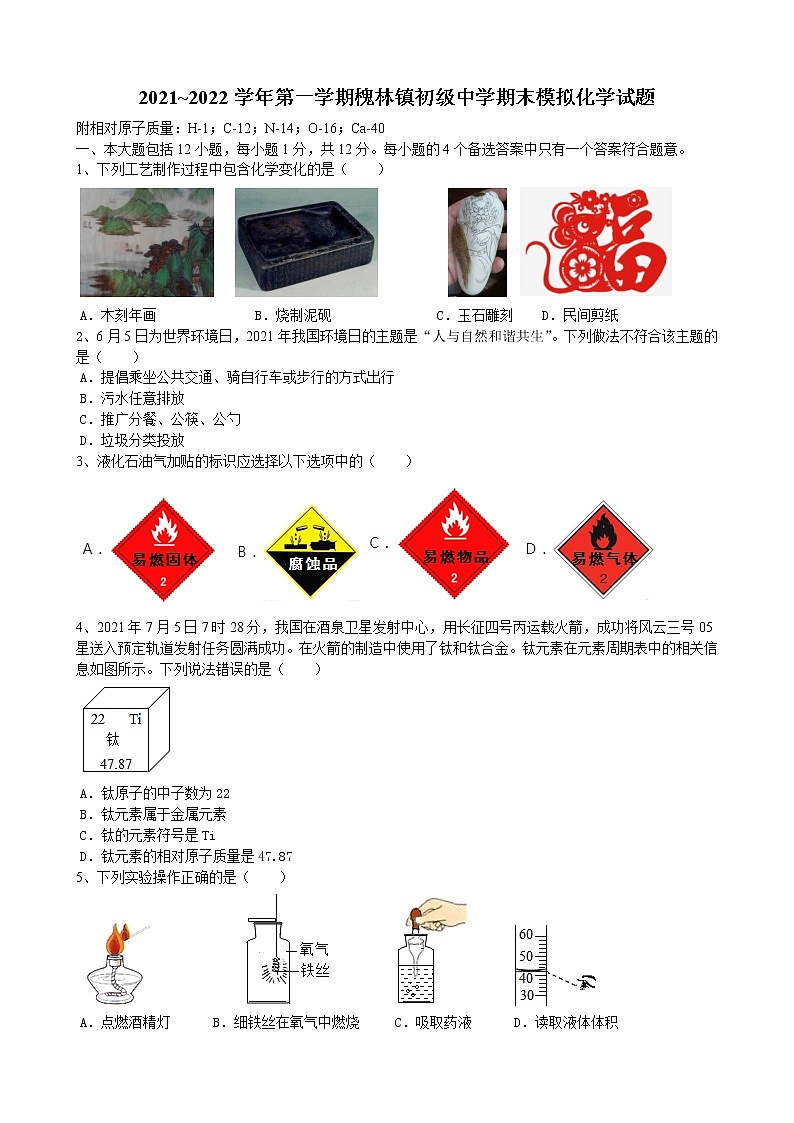 2021~2022 学年第一学期槐林镇初级中学期末模拟化学试题

附相对原子质量：H-1；C-12；N-14；O-16；Ca-40

一、本大题包括 12 小题，每小题 1 分，共 12 分。每小题的 4 个备选答案中只有一个答案符合题意。

1、下列工艺制作过程中包含化学变化的是（　　）

A．木刻年画　　B．烧制泥砚　　C．玉石雕刻　　D．民间剪纸

2、6 月 5 日为世界环境日，2021 年我国环境日的主题是"人与自然和谐共生"。下列做法不符合该主题的是（　　）

A．提倡乘坐公共交通、骑自行车或步行的方式出行
B．污水任意排放
C．推广分餐、公筷、公勺
D．垃圾分类投放

3、液化石油气加贴的标识应选择以下选项中的（　　）

A．易燃固体 2　B．腐蚀品　C．易燃物品 2　D．易燃气体 2

4、2021 年 7 月 5 日 7 时 28 分，我国在酒泉卫星发射中心，用长征四号丙运载火箭，成功将风云三号 05 星送入预定轨道发射任务圆满成功。在火箭的制造中使用了钛和钛合金。钛元素在元素周期表中的相关信息如图所示。下列说法错误的是（　　）

22　Ti
钛
47.87

A．钛原子的中子数为 22
B．钛元素属于金属元素
C．钛的元素符号是 Ti
D．钛元素的相对原子质量是 47.87

5、下列实验操作正确的是（　　）

氧气
铁丝
60
50
40
30

A．点燃酒精灯　B．细铁丝在氧气中燃烧　C．吸取药液　D．读取液体体积