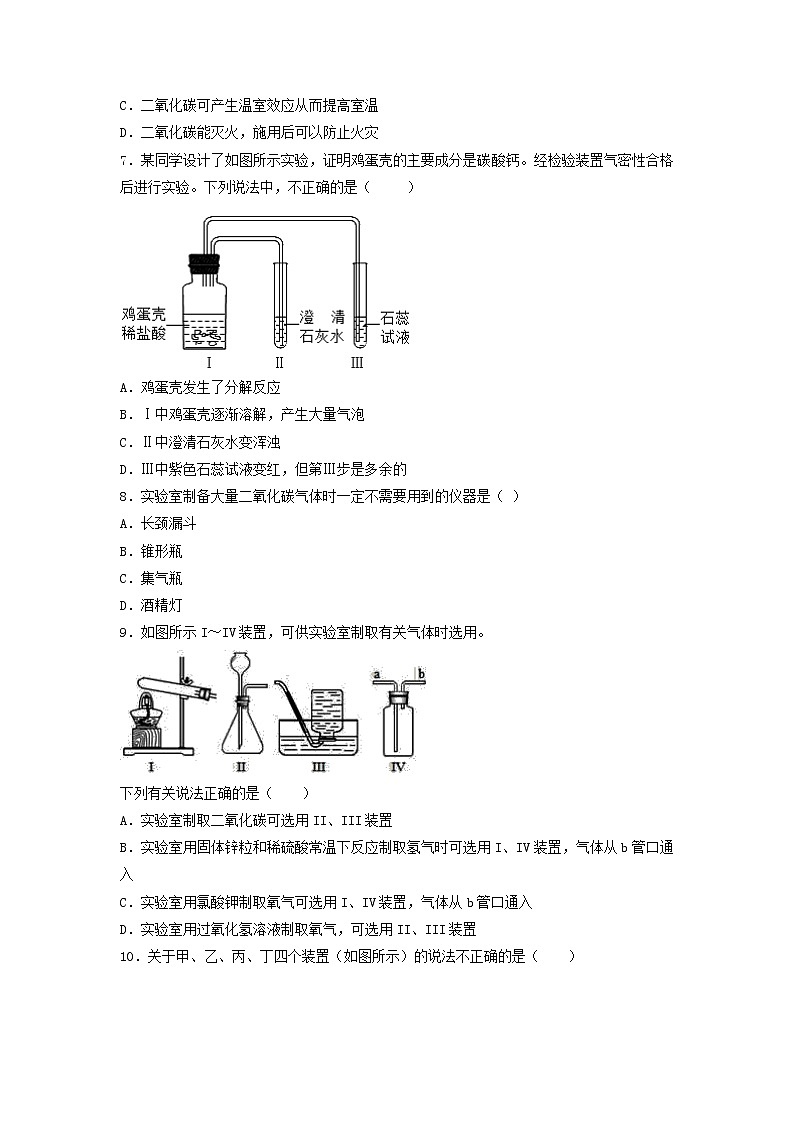 C．二氧化碳可产生温室效应从而提高室温
D．二氧化碳能灭火，施用后可以防止火灾
7．某同学设计了如图所示实验，证明鸡蛋壳的主要成分是碳酸钙。经检验装置气密性合格后进行实验。下列说法中，不正确的是（　　）

鸡蛋壳
稀盐酸
澄　清
石灰水
石蕊
试液
I　II　III

A．鸡蛋壳发生了分解反应
B．Ⅰ中鸡蛋壳逐渐溶解，产生大量气泡
C．Ⅱ中澄清石灰水变浑浊
D．Ⅲ中紫色石蕊试液变红，但第Ⅲ步是多余的
8．实验室制备大量二氧化碳气体时一定不需要用到的仪器是（ ）
A．长颈漏斗
B．锥形瓶
C．集气瓶
D．酒精灯
9．如图所示 I～IV 装置，可供实验室制取有关气体时选用。

a　b
I　II　III　IV

下列有关说法正确的是（　　）
A．实验室制取二氧化碳可选用 II、III 装置
B．实验室用固体锌粒和稀硫酸常温下反应制取氢气时可选用 I、IV 装置，气体从 b 管口通入
C．实验室用氯酸钾制取氧气可选用 I、IV 装置，气体从 b 管口通入
D．实验室用过氧化氢溶液制取氧气，可选用 II、III 装置
10．关于甲、乙、丙、丁四个装置（如图所示）的说法不正确的是（　　）