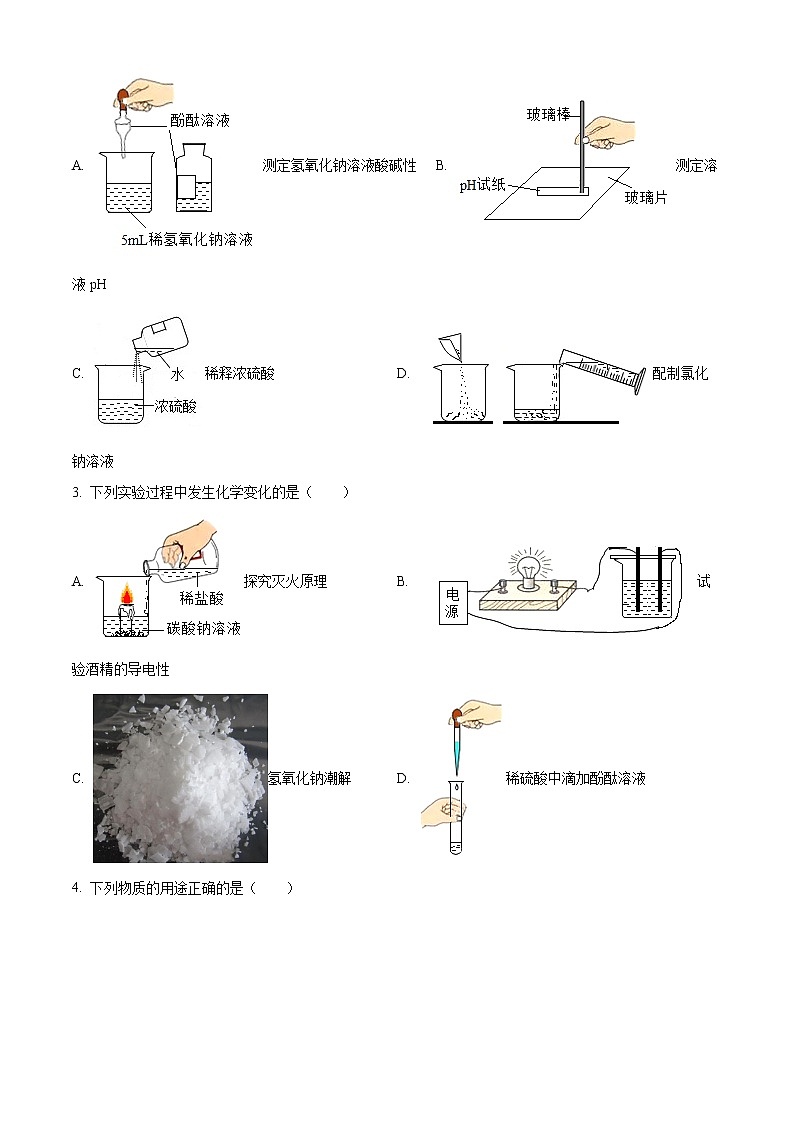 A. 酚酞溶液 5mL稀氢氧化钠溶液 测定氢氧化钠溶液酸碱性 B. 玻璃棒 pH试纸 玻璃片 测定溶液 pH

C. 水 浓硫酸 稀释浓硫酸 D. 配制氯化钠溶液

3. 下列实验过程中发生化学变化的是（　　）

A. 稀盐酸 碳酸钠溶液 探究灭火原理 B. 电源 试验酒精的导电性

C. 氢氧化钠潮解 D. 稀硫酸中滴加酚酞溶液

4. 下列物质的用途正确的是（　　）