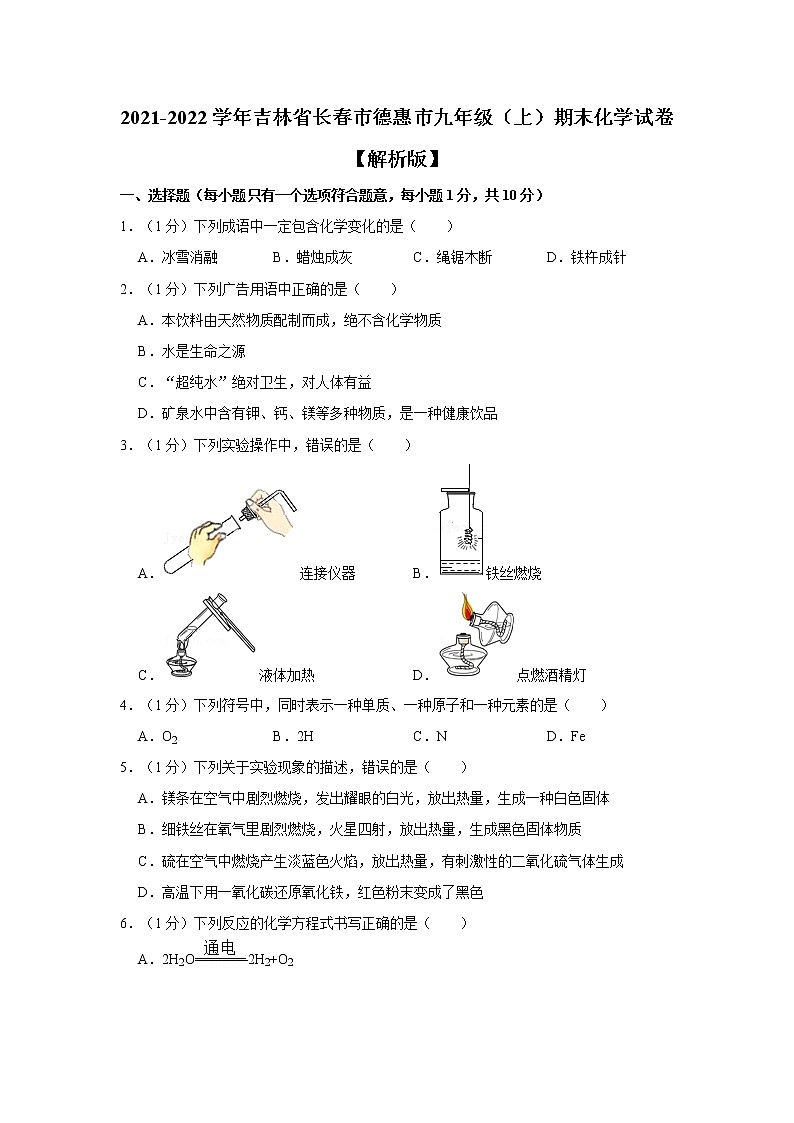 2021-2022 学年吉林省长春市德惠市九年级（上）期末化学试卷

【解析版】

一、选择题（每小题只有一个选项符合题意，每小题 1 分，共 10 分）

1．（1 分）下列成语中一定包含化学变化的是（　　）

A．冰雪消融　　B．蜡烛成灰　　C．绳锯木断　　D．铁杵成针

2．（1 分）下列广告用语中正确的是（　　）

A．本饮料由天然物质配制而成，绝不含化学物质

B．水是生命之源

C．“超纯水”绝对卫生，对人体有益

D．矿泉水中含有钾、钙、镁等多种物质，是一种健康饮品

3．（1 分）下列实验操作中，错误的是（　　）

A．连接仪器　　B．铁丝燃烧

C．液体加热　　D．点燃酒精灯

4．（1 分）下列符号中，同时表示一种单质、一种原子和一种元素的是（　　）

A．$O_2$　　B．2H　　C．N　　D．Fe

5．（1 分）下列关于实验现象的描述，错误的是（　　）

A．镁条在空气中剧烈燃烧，发出耀眼的白光，放出热量，生成一种白色固体

B．细铁丝在氧气里剧烈燃烧，火星四射，放出热量，生成黑色固体物质

C．硫在空气中燃烧产生淡蓝色火焰，放出热量，有刺激性的二氧化硫气体生成

D．高温下用一氧化碳还原氧化铁，红色粉末变成了黑色

6．（1 分）下列反应的化学方程式书写正确的是（　　）

A．$2H_2O \xlongequal{通电} 2H_2+O_2$