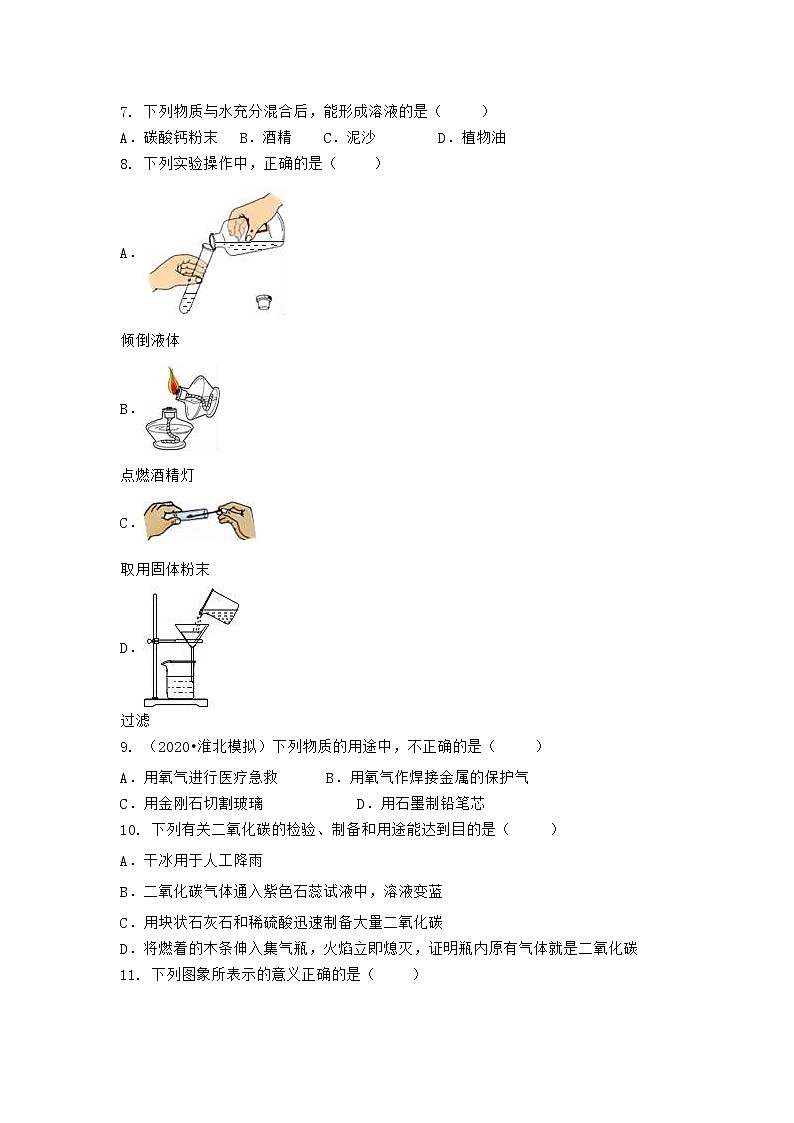 7. 下列物质与水充分混合后，能形成溶液的是（　　）

A．碳酸钙粉末　B．酒精　C．泥沙　D．植物油

8. 下列实验操作中，正确的是（　　）

A．

倾倒液体

B．

点燃酒精灯

C．

取用固体粉末

D．

过滤

9. （2020•淮北模拟）下列物质的用途中，不正确的是（　　）

A．用氧气进行医疗急救　B．用氧气作焊接金属的保护气

C．用金刚石切割玻璃　D．用石墨制铅笔芯

10. 下列有关二氧化碳的检验、制备和用途能达到目的是（　　）

A．干冰用于人工降雨

B．二氧化碳气体通入紫色石蕊试液中，溶液变蓝

C．用块状石灰石和稀硫酸迅速制备大量二氧化碳

D．将燃着的木条伸入集气瓶，火焰立即熄灭，证明瓶内原有气体就是二氧化碳

11. 下列图象所表示的意义正确的是（　　）