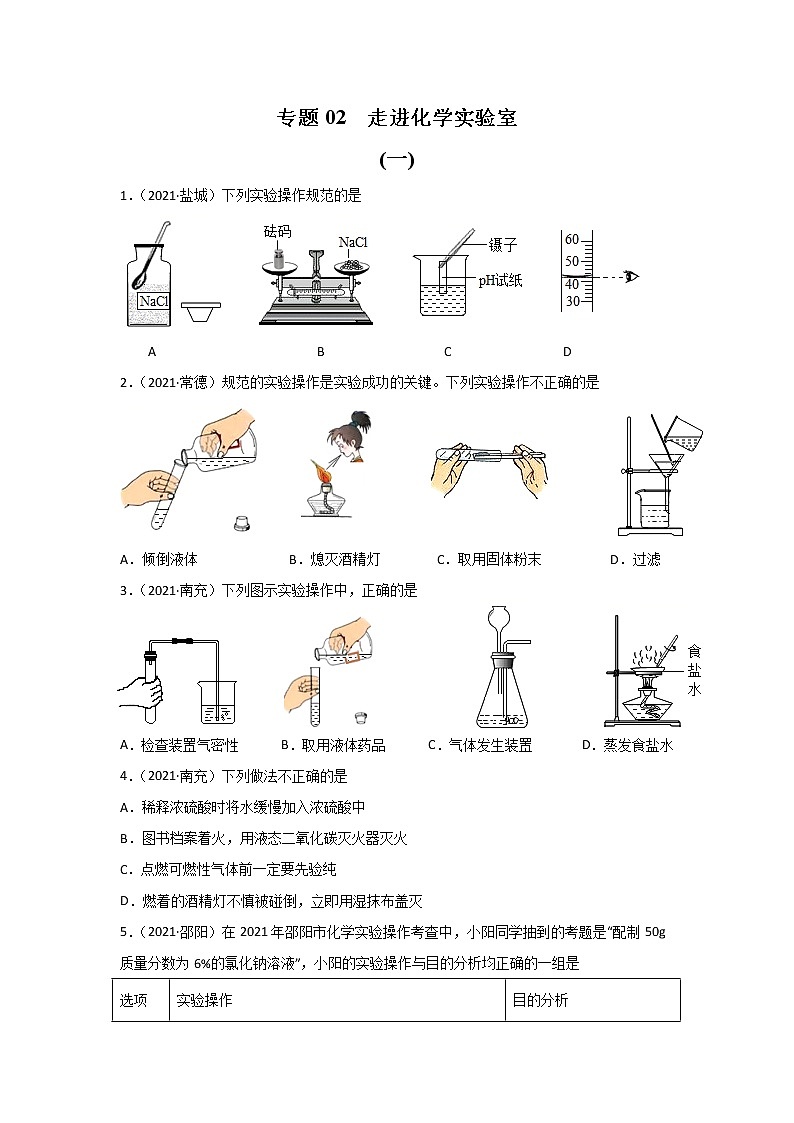 专题 02　走进化学实验室

(一)

1．(2021·盐城）下列实验操作规范的是

NaCl

砝码　NaCl

镊子

pH试纸

60
50
40
30

A　B　C　D

2．(2021·常德）规范的实验操作是实验成功的关键。下列实验操作不正确的是

A．倾倒液体　B．熄灭酒精灯　C．取用固体粉末　D．过滤

3．(2021·南充）下列图示实验操作中，正确的是

食盐水

A．检查装置气密性　B．取用液体药品　C．气体发生装置　D．蒸发食盐水

4．(2021·南充）下列做法不正确的是

A．稀释浓硫酸时将水缓慢加入浓硫酸中

B．图书档案着火，用液态二氧化碳灭火器灭火

C．点燃可燃性气体前一定要先验纯

D．燃着的酒精灯不慎被碰倒，立即用湿抹布盖灭

5．(2021·邵阳）在 2021 年邵阳市化学实验操作考查中，小阳同学抽到的考题是“配制 50g 质量分数为 6%的氯化钠溶液”，小阳的实验操作与目的分析均正确的一组是

| 选项 | 实验操作 | 目的分析 |
|---|---|---|