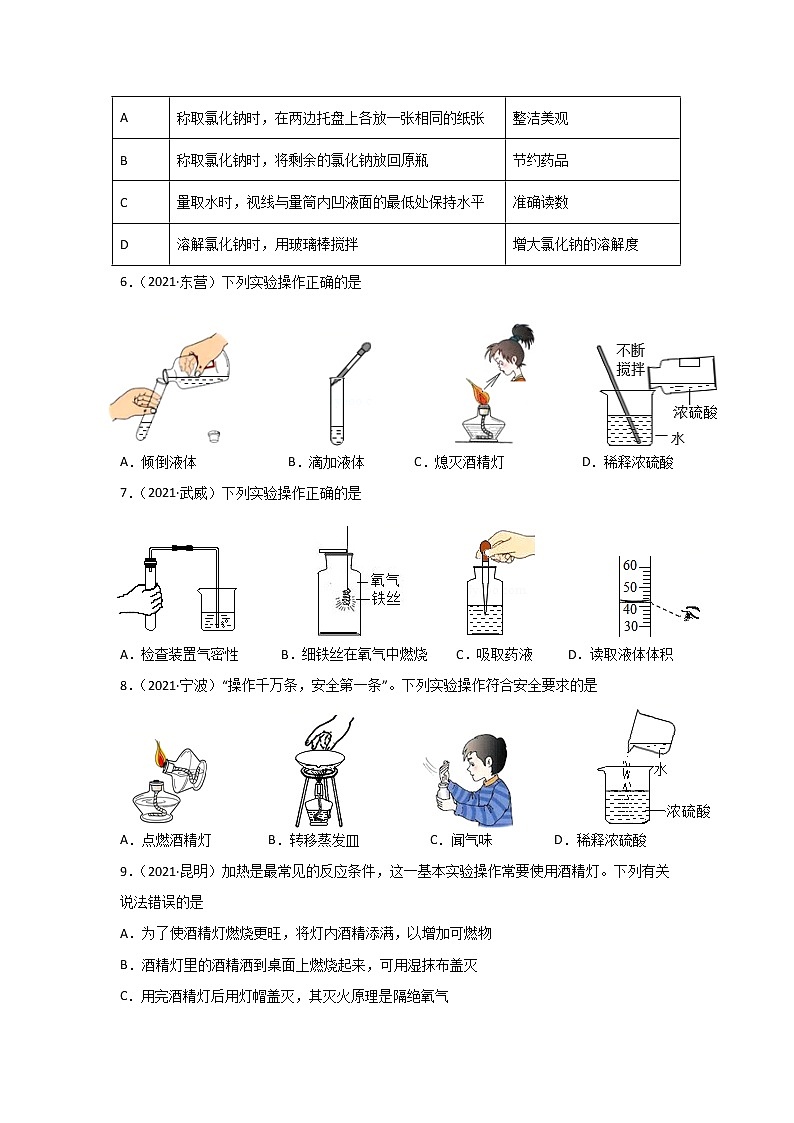 | A | 称取氯化钠时，在两边托盘上各放一张相同的纸张 | 整洁美观 |
|---|---|---|
| B | 称取氯化钠时，将剩余的氯化钠放回原瓶 | 节约药品 |
| C | 量取水时，视线与量筒内凹液面的最低处保持水平 | 准确读数 |
| D | 溶解氯化钠时，用玻璃棒搅拌 | 增大氯化钠的溶解度 |

6．（2021·东营）下列实验操作正确的是

不断搅拌

浓硫酸

水

A．倾倒液体　B．滴加液体　C．熄灭酒精灯　D．稀释浓硫酸

7．（2021·武威）下列实验操作正确的是

氧气

铁丝

60
50
40
30

A．检查装置气密性　B．细铁丝在氧气中燃烧　C．吸取药液　D．读取液体体积

8．（2021·宁波）“操作千万条，安全第一条”。下列实验操作符合安全要求的是

水

浓硫酸

A．点燃酒精灯　B．转移蒸发皿　C．闻气味　D．稀释浓硫酸

9．（2021·昆明）加热是最常见的反应条件，这一基本实验操作常要使用酒精灯。下列有关说法错误的是

A．为了使酒精灯燃烧更旺，将灯内酒精添满，以增加可燃物

B．酒精灯里的酒精洒到桌面上燃烧起来，可用湿抹布盖灭

C．用完酒精灯后用灯帽盖灭，其灭火原理是隔绝氧气