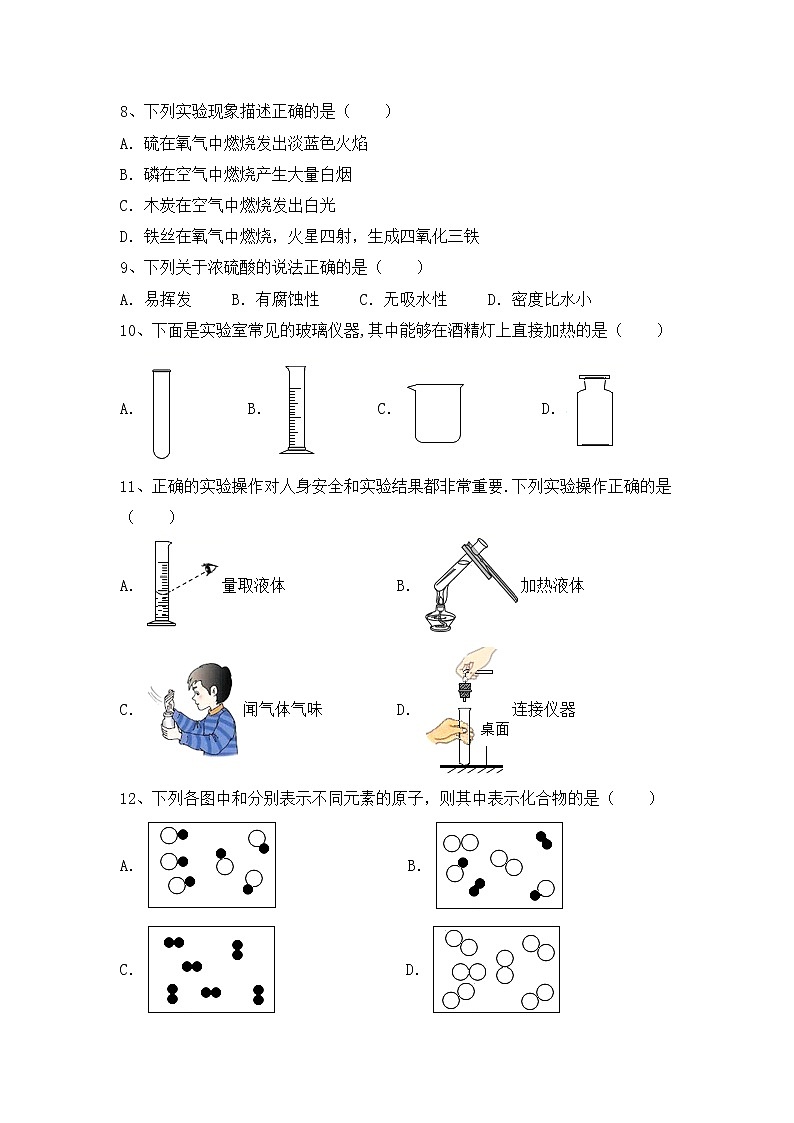 8、下列实验现象描述正确的是（　　）

A. 硫在氧气中燃烧发出淡蓝色火焰

B. 磷在空气中燃烧产生大量白烟

C. 木炭在空气中燃烧发出白光

D. 铁丝在氧气中燃烧，火星四射，生成四氧化三铁

9、下列关于浓硫酸的说法正确的是（　　）

A. 易挥发　　B. 有腐蚀性　　C. 无吸水性　　D. 密度比水小

10、下面是实验室常见的玻璃仪器，其中能够在酒精灯上直接加热的是（　　）

A.　　B.　　C.　　D.

11、正确的实验操作对人身安全和实验结果都非常重要.下列实验操作正确的是（　　）

A. 量取液体　　B. 加热液体

C. 闻气体气味　　D. 连接仪器 桌面

12、下列各图中和分别表示不同元素的原子，则其中表示化合物的是（　　）

A.　　B.

C.　　D.