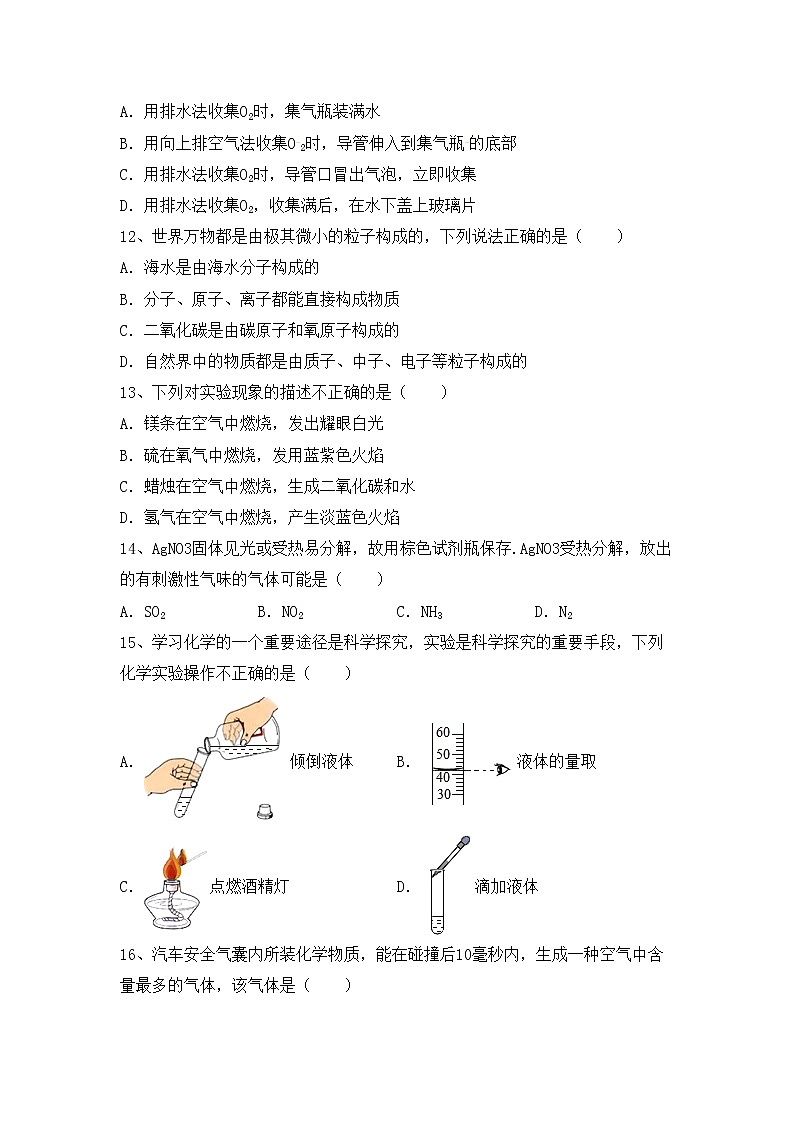 A. 用排水法收集$O_2$时，集气瓶装满水

B. 用向上排空气法收集$O_2$时，导管伸入到集气瓶 的底部

C. 用排水法收集$O_2$时，导管口冒出气泡，立即收集

D. 用排水法收集$O_2$，收集满后，在水下盖上玻璃片

12、世界万物都是由极其微小的粒子构成的，下列说法正确的是（　　）

A. 海水是由海水分子构成的

B. 分子、原子、离子都能直接构成物质

C. 二氧化碳是由碳原子和氧原子构成的

D. 自然界中的物质都是由质子、中子、电子等粒子构成的

13、下列对实验现象的描述不正确的是（　　）

A. 镁条在空气中燃烧，发出耀眼白光

B. 硫在氧气中燃烧，发用蓝紫色火焰

C. 蜡烛在空气中燃烧，生成二氧化碳和水

D. 氢气在空气中燃烧，产生淡蓝色火焰

14、AgNO3固体见光或受热易分解，故用棕色试剂瓶保存.AgNO3受热分解，放出的有刺激性气味的气体可能是（　　）

A. $SO_2$　　B. $NO_2$　　C. $NH_3$　　D. $N_2$

15、学习化学的一个重要途径是科学探究，实验是科学探究的重要手段，下列化学实验操作不正确的是（　　）

A. 倾倒液体　　B. 60 50 40 30 液体的量取

C. 点燃酒精灯　　D. 滴加液体

16、汽车安全气囊内所装化学物质，能在碰撞后10毫秒内，生成一种空气中含量最多的气体，该气体是（　　）