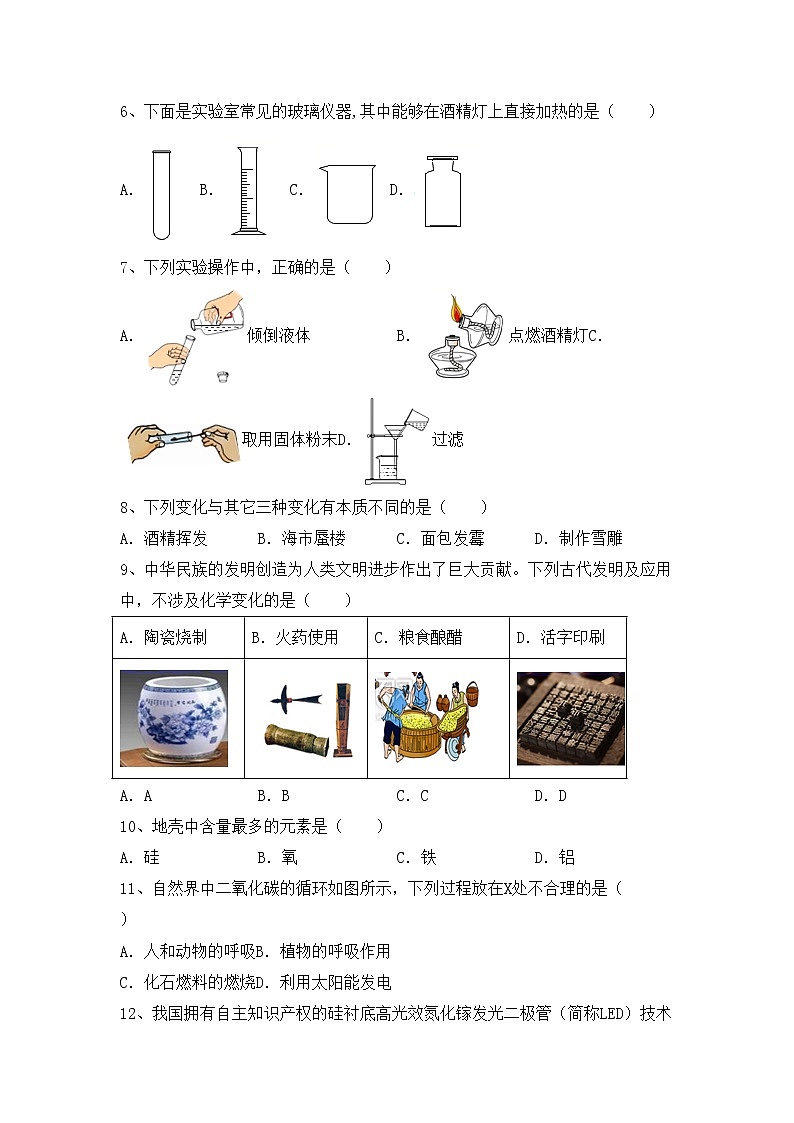 6、下面是实验室常见的玻璃仪器,其中能够在酒精灯上直接加热的是（　　）

A.　B.　C.　D.

7、下列实验操作中，正确的是（　　）

A. 倾倒液体　　B. 点燃酒精灯C.

取用固体粉末D.　过滤

8、下列变化与其它三种变化有本质不同的是（　　）

A. 酒精挥发　B. 海市蜃楼　C. 面包发霉　D. 制作雪雕

9、中华民族的发明创造为人类文明进步作出了巨大贡献。下列古代发明及应用中，不涉及化学变化的是（　　）

| A. 陶瓷烧制 | B. 火药使用 | C. 粮食酿醋 | D. 活字印刷 |
|---|---|---|---|
| | | | |

A. A　B. B　C. C　D. D

10、地壳中含量最多的元素是（　　）

A. 硅　B. 氧　C. 铁　D. 铝

11、自然界中二氧化碳的循环如图所示，下列过程放在X处不合理的是（　　）

A. 人和动物的呼吸B. 植物的呼吸作用

C. 化石燃料的燃烧D. 利用太阳能发电

12、我国拥有自主知识产权的硅衬底高光效氮化镓发光二极管（简称LED）技术