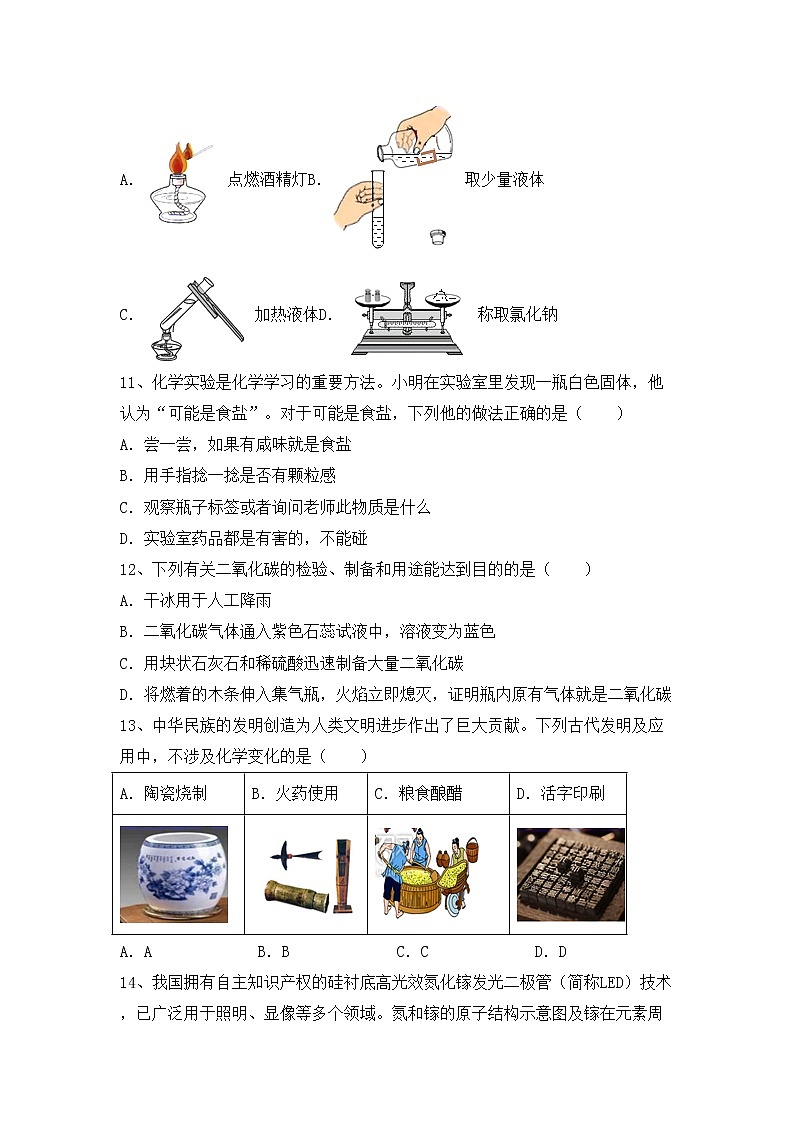 A. 点燃酒精灯B. 取少量液体

C. 加热液体D. 称取氯化钠

11、化学实验是化学学习的重要方法。小明在实验室里发现一瓶白色固体，他认为“可能是食盐”。对于可能是食盐，下列他的做法正确的是（　　）

A. 尝一尝，如果有咸味就是食盐

B. 用手指捻一捻是否有颗粒感

C. 观察瓶子标签或者询问老师此物质是什么

D. 实验室药品都是有害的，不能碰

12、下列有关二氧化碳的检验、制备和用途能达到目的的是（　　）

A. 干冰用于人工降雨

B. 二氧化碳气体通入紫色石蕊试液中，溶液变为蓝色

C. 用块状石灰石和稀硫酸迅速制备大量二氧化碳

D. 将燃着的木条伸入集气瓶，火焰立即熄灭，证明瓶内原有气体就是二氧化碳

13、中华民族的发明创造为人类文明进步作出了巨大贡献。下列古代发明及应用中，不涉及化学变化的是（　　）

| A. 陶瓷烧制 | B. 火药使用 | C. 粮食酿醋 | D. 活字印刷 |
|---|---|---|---|
| | | | |

A. A　　B. B　　C. C　　D. D

14、我国拥有自主知识产权的硅衬底高光效氮化镓发光二极管（简称LED）技术，已广泛用于照明、显像等多个领域。氮和镓的原子结构示意图及镓在元素周