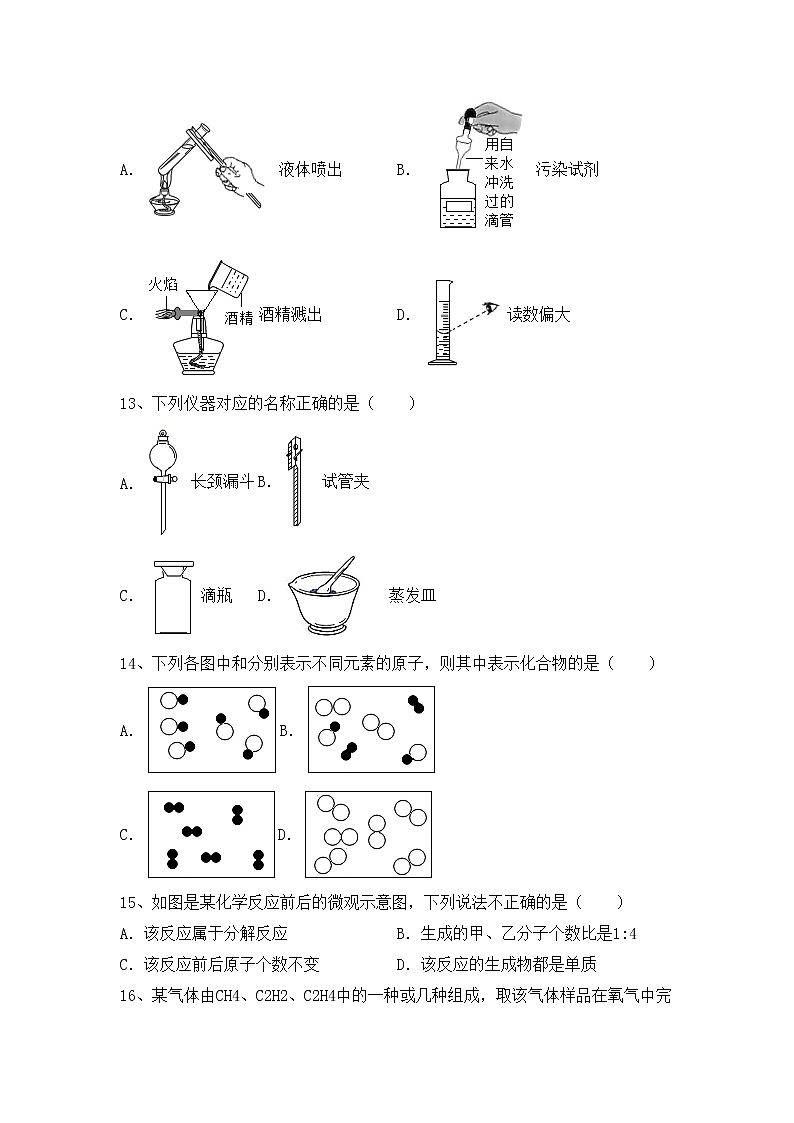 A. 液体喷出

B. 用自来水冲洗过的滴管 污染试剂

C. 火焰 酒精 酒精溅出

D. 读数偏大

13、下列仪器对应的名称正确的是（　　）

A. 长颈漏斗 B. 试管夹

C. 滴瓶 D. 蒸发皿

14、下列各图中和分别表示不同元素的原子，则其中表示化合物的是（　　）

A. B.

C. D.

15、如图是某化学反应前后的微观示意图，下列说法不正确的是（　　）

A. 该反应属于分解反应

B. 生成的甲、乙分子个数比是1:4

C. 该反应前后原子个数不变

D. 该反应的生成物都是单质

16、某气体由CH4、C2H2、C2H4中的一种或几种组成，取该气体样品在氧气中完