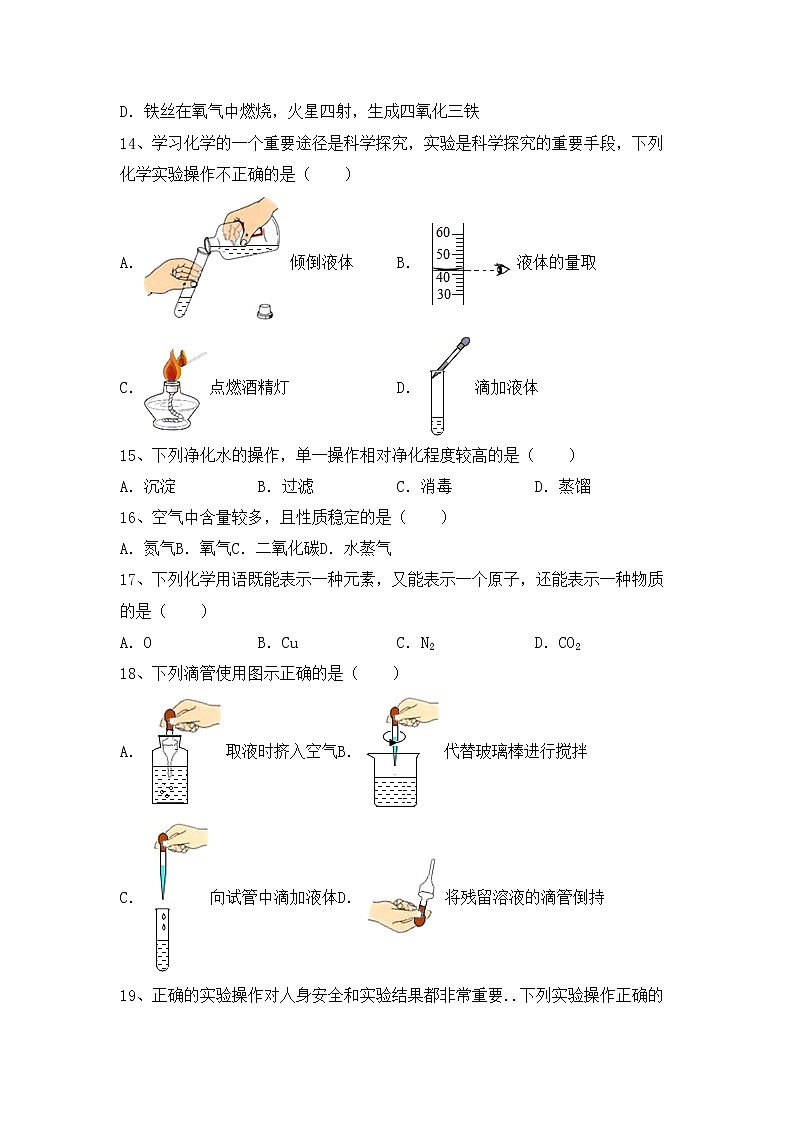 D. 铁丝在氧气中燃烧，火星四射，生成四氧化三铁

14、学习化学的一个重要途径是科学探究，实验是科学探究的重要手段，下列化学实验操作不正确的是（　　）

A. 倾倒液体　　B. 60 50 40 30 液体的量取

C. 点燃酒精灯　　D. 滴加液体

15、下列净化水的操作，单一操作相对净化程度较高的是（　　）

A. 沉淀　　B. 过滤　　C. 消毒　　D. 蒸馏

16、空气中含量较多，且性质稳定的是（　　）

A. 氮气B. 氧气C. 二氧化碳D. 水蒸气

17、下列化学用语既能表示一种元素，又能表示一个原子，还能表示一种物质的是（　　）

A. O　　B. Cu　　C. $N_2$　　D. $CO_2$

18、下列滴管使用图示正确的是（　　）

A. 取液时挤入空气B. 代替玻璃棒进行搅拌

C. 向试管中滴加液体D. 将残留溶液的滴管倒持

19、正确的实验操作对人身安全和实验结果都非常重要..下列实验操作正确的