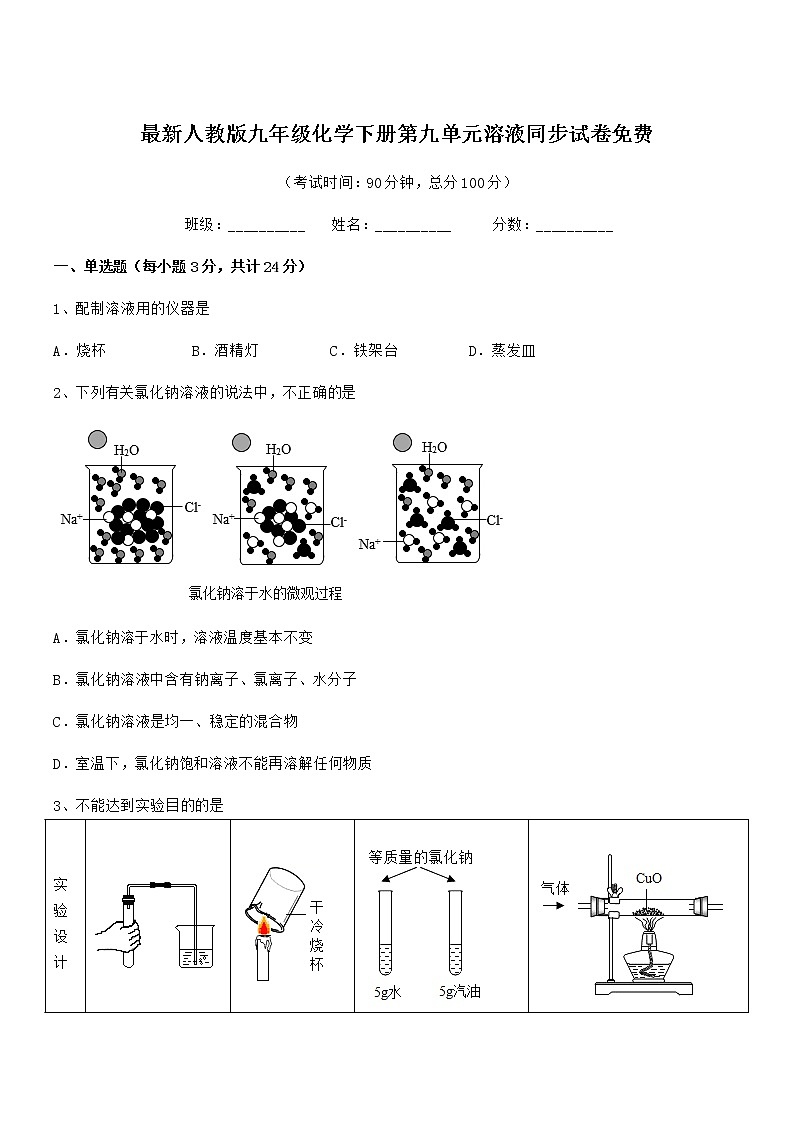 最新人教版九年级化学下册第九单元溶液同步试卷免费

（考试时间：90分钟，总分100分）

班级：__________ 姓名：__________ 分数：__________

一、单选题（每小题3分，共计24分）

1、配制溶液用的仪器是

A．烧杯 B．酒精灯 C．铁架台 D．蒸发皿

2、下列有关氯化钠溶液的说法中，不正确的是

$H_2O$ $Na^+$ $Cl^-$ $H_2O$ $Na^+$ $Cl^-$ $H_2O$ $Na^+$ $Cl^-$

氯化钠溶于水的微观过程

A．氯化钠溶于水时，溶液温度基本不变

B．氯化钠溶液中含有钠离子、氯离子、水分子

C．氯化钠溶液是均一、稳定的混合物

D．室温下，氯化钠饱和溶液不能再溶解任何物质

3、不能达到实验目的的是

| 实验设计 |  | 干冷烧杯 | 等质量的氯化钠 5g水 5g汽油 | 气体 CuO |
|---|---|---|---|---|