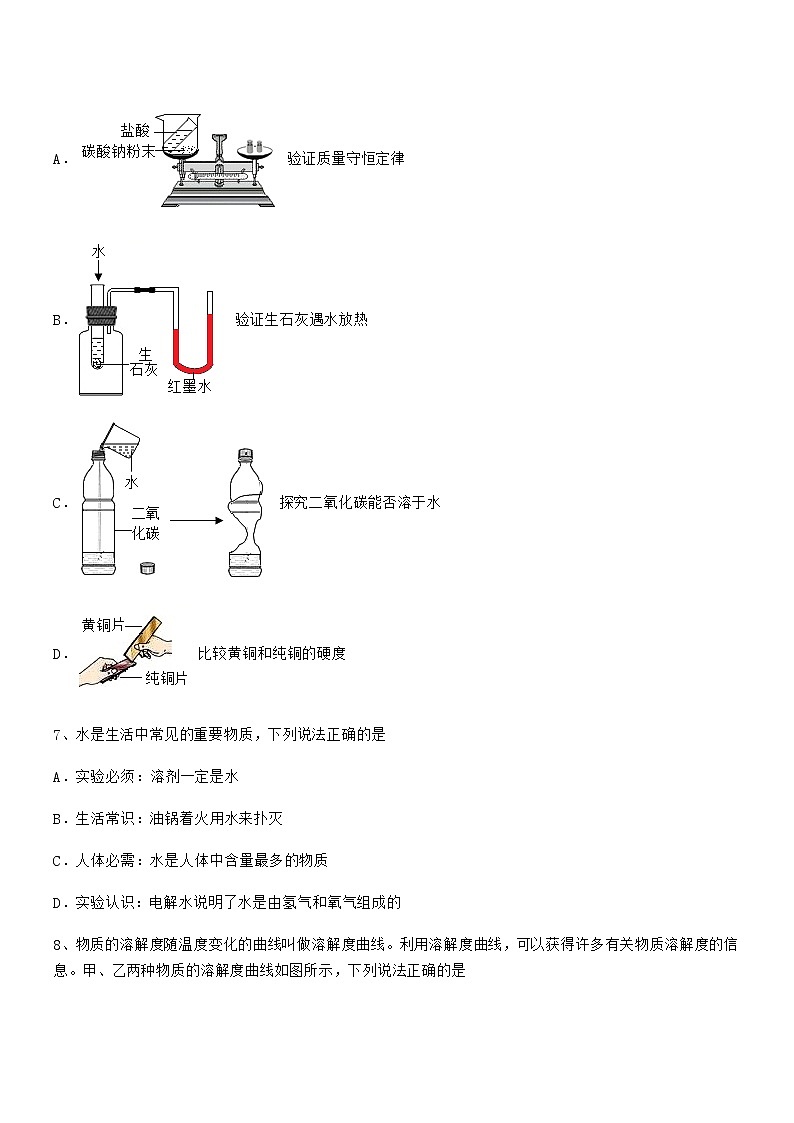 A． 盐酸 碳酸钠粉末 验证质量守恒定律

B． 水 生石灰 红墨水 验证生石灰遇水放热

C． 水 二氧化碳 探究二氧化碳能否溶于水

D． 黄铜片 纯铜片 比较黄铜和纯铜的硬度

7、水是生活中常见的重要物质，下列说法正确的是

A．实验必须：溶剂一定是水

B．生活常识：油锅着火用水来扑灭

C．人体必需：水是人体中含量最多的物质

D．实验认识：电解水说明了水是由氢气和氧气组成的

8、物质的溶解度随温度变化的曲线叫做溶解度曲线。利用溶解度曲线，可以获得许多有关物质溶解度的信息。甲、乙两种物质的溶解度曲线如图所示，下列说法正确的是